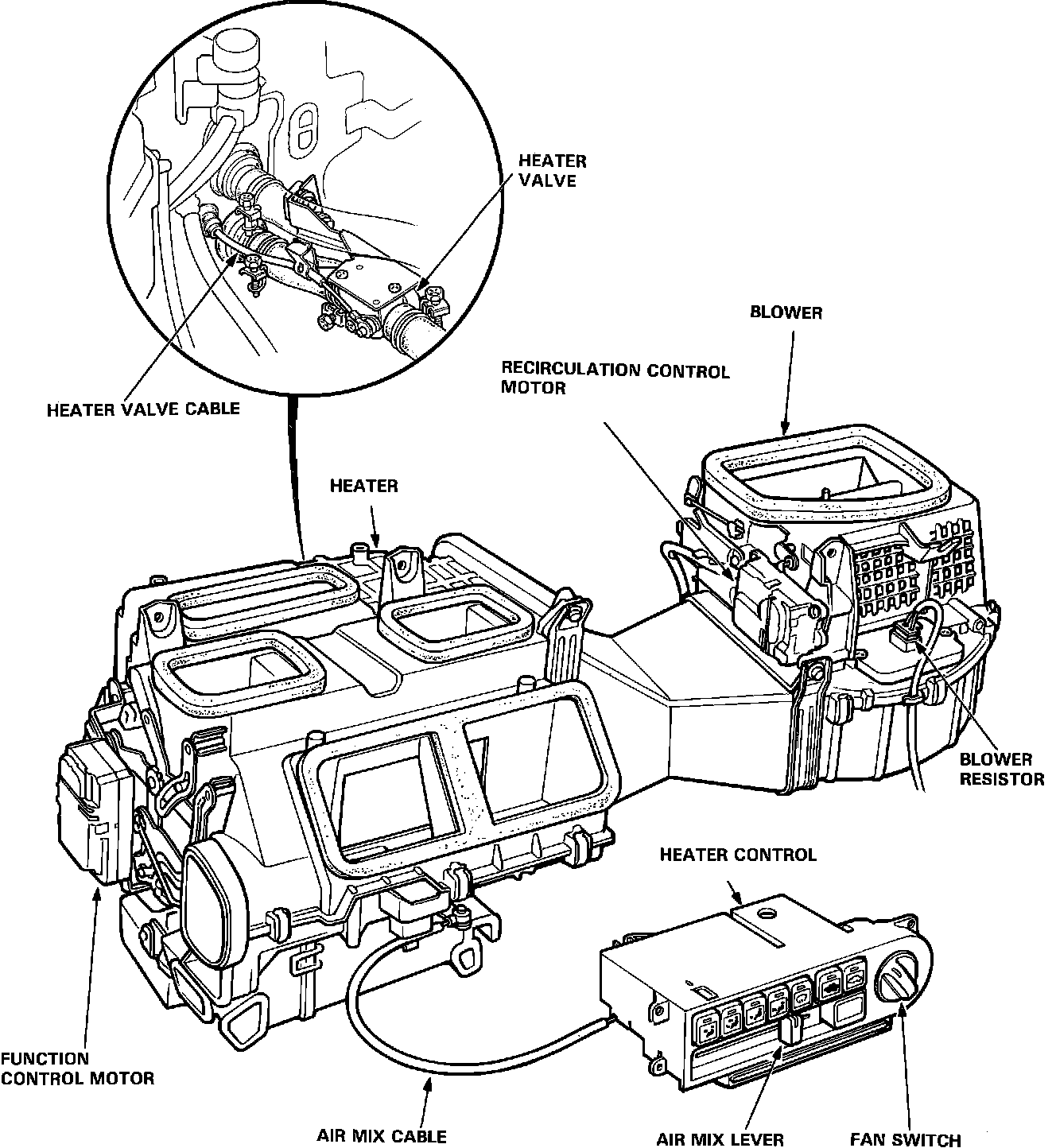 HEATER VALVE

HEATER VALVE CABLE

BLOWER

RECIRCULATION CONTROL MOTOR

HEATER

BLOWER RESISTOR

HEATER CONTROL

FUNCTION CONTROL MOTOR

AIR MIX CABLE

AIR MIX LEVER

FAN SWITCH