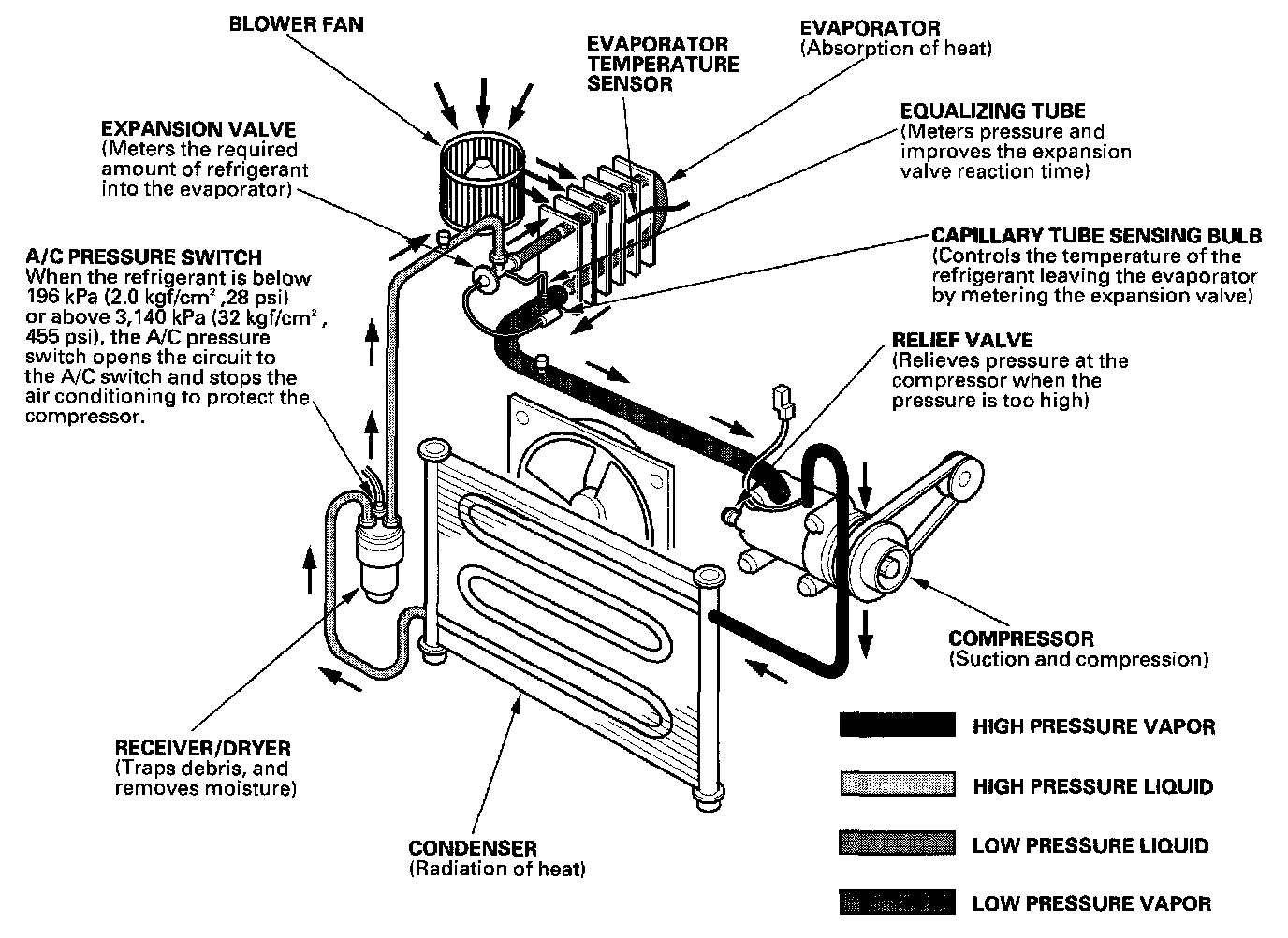 BLOWER FAN

EVAPORATOR TEMPERATURE SENSOR

EVAPORATOR
(Absorption of heat)

EQUALIZING TUBE
(Meters pressure and improves the expansion valve reaction time)

EXPANSION VALVE
(Meters the required amount of refrigerant into the evaporator)

CAPILLARY TUBE SENSING BULB
(Controls the temperature of the refrigerant leaving the evaporator by metering the expansion valve)

A/C PRESSURE SWITCH
When the refrigerant is below 196 kPa (2.0 kgf/cm$^2$ ,28 psi) or above 3,140 kPa (32 kgf/cm$^2$ , 455 psi), the A/C pressure switch opens the circuit to the A/C switch and stops the air conditioning to protect the compressor.

RELIEF VALVE
(Relieves pressure at the compressor when the pressure is too high)

COMPRESSOR
(Suction and compression)

RECEIVER/DRYER
(Traps debris, and removes moisture)

CONDENSER
(Radiation of heat)

HIGH PRESSURE VAPOR

HIGH PRESSURE LIQUID

LOW PRESSURE LIQUID

LOW PRESSURE VAPOR