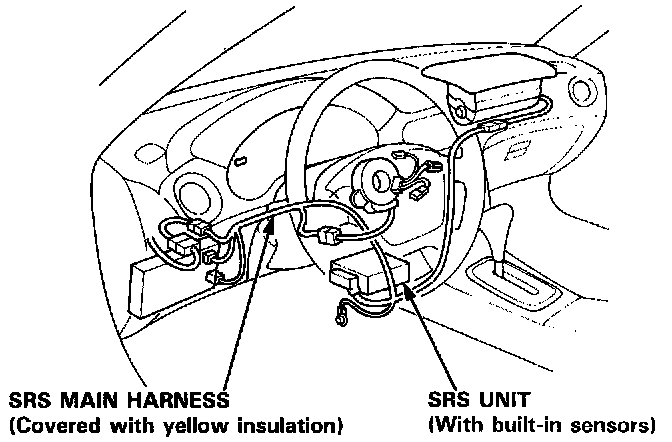 SRS MAIN HARNESS
(Covered with yellow insulation)

SRS UNIT
(With built-in sensors)