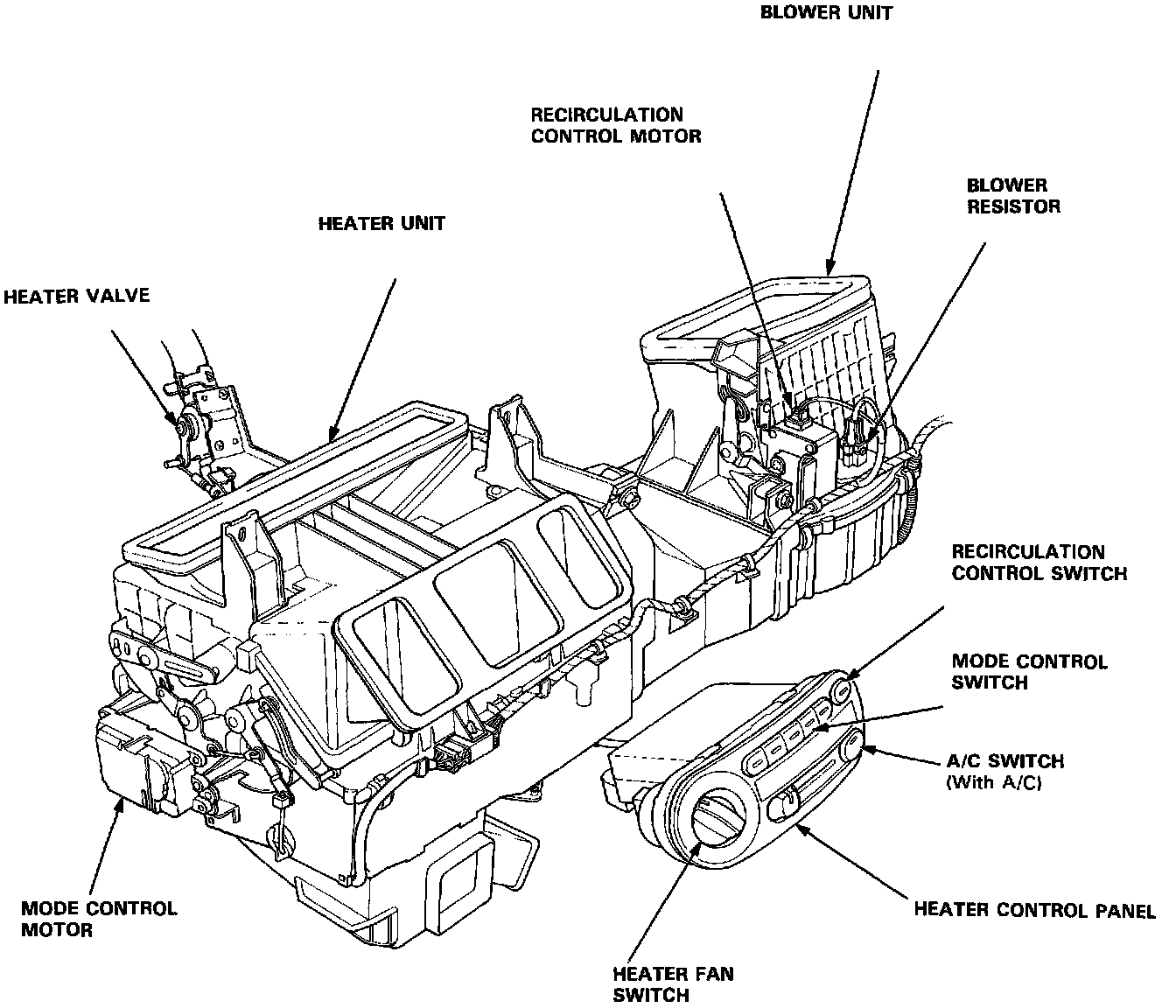 BLOWER UNIT

RECIRCULATION CONTROL MOTOR

BLOWER RESISTOR

HEATER UNIT

HEATER VALVE

RECIRCULATION CONTROL SWITCH

MODE CONTROL SWITCH

A/C SWITCH (With A/C)

HEATER CONTROL PANEL

MODE CONTROL MOTOR

HEATER FAN SWITCH