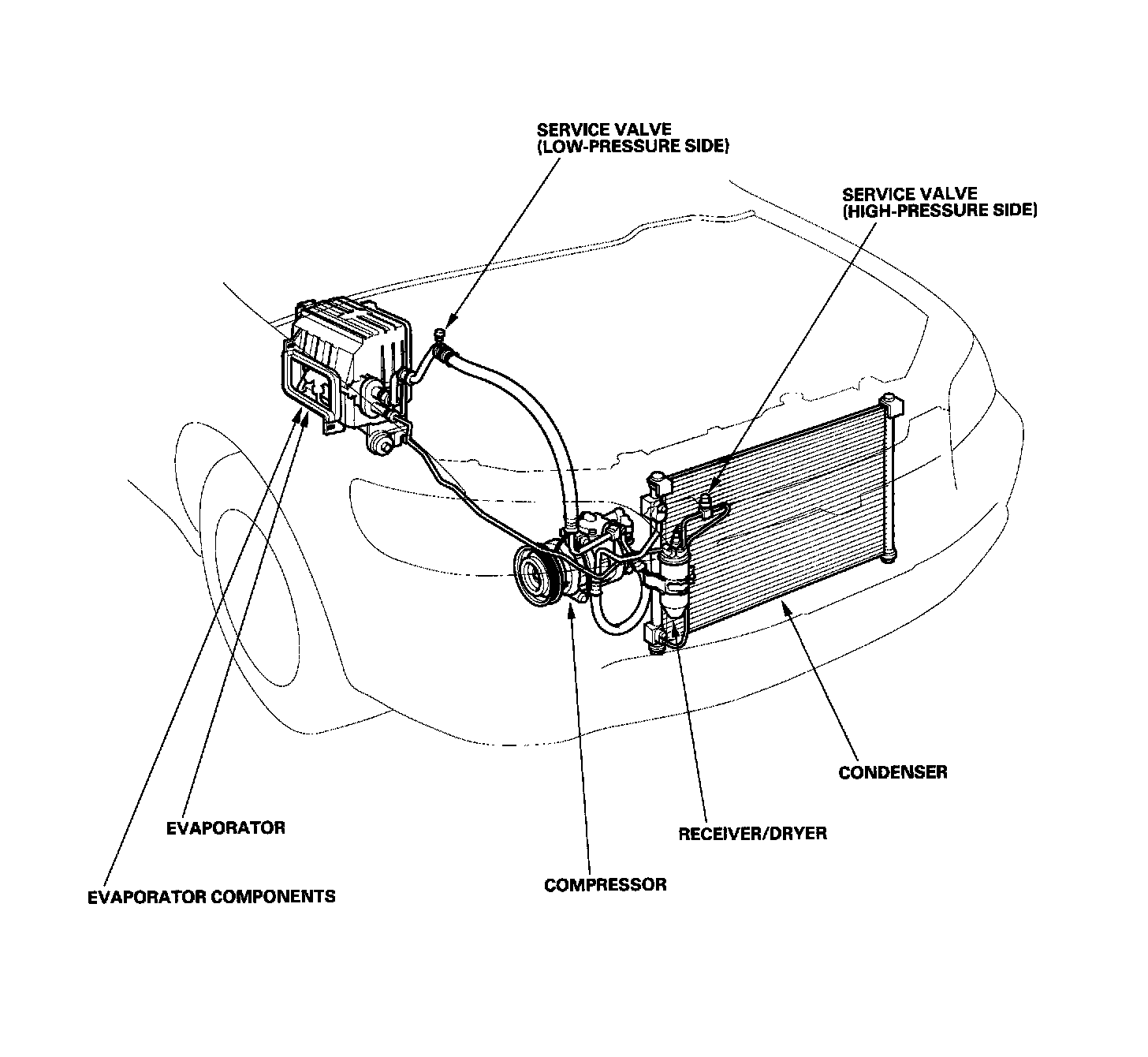 SERVICE VALVE
(LOW-PRESSURE SIDE)

SERVICE VALVE
(HIGH-PRESSURE SIDE)

CONDENSER

EVAPORATOR

RECEIVER/DRYER

COMPRESSOR

EVAPORATOR COMPONENTS