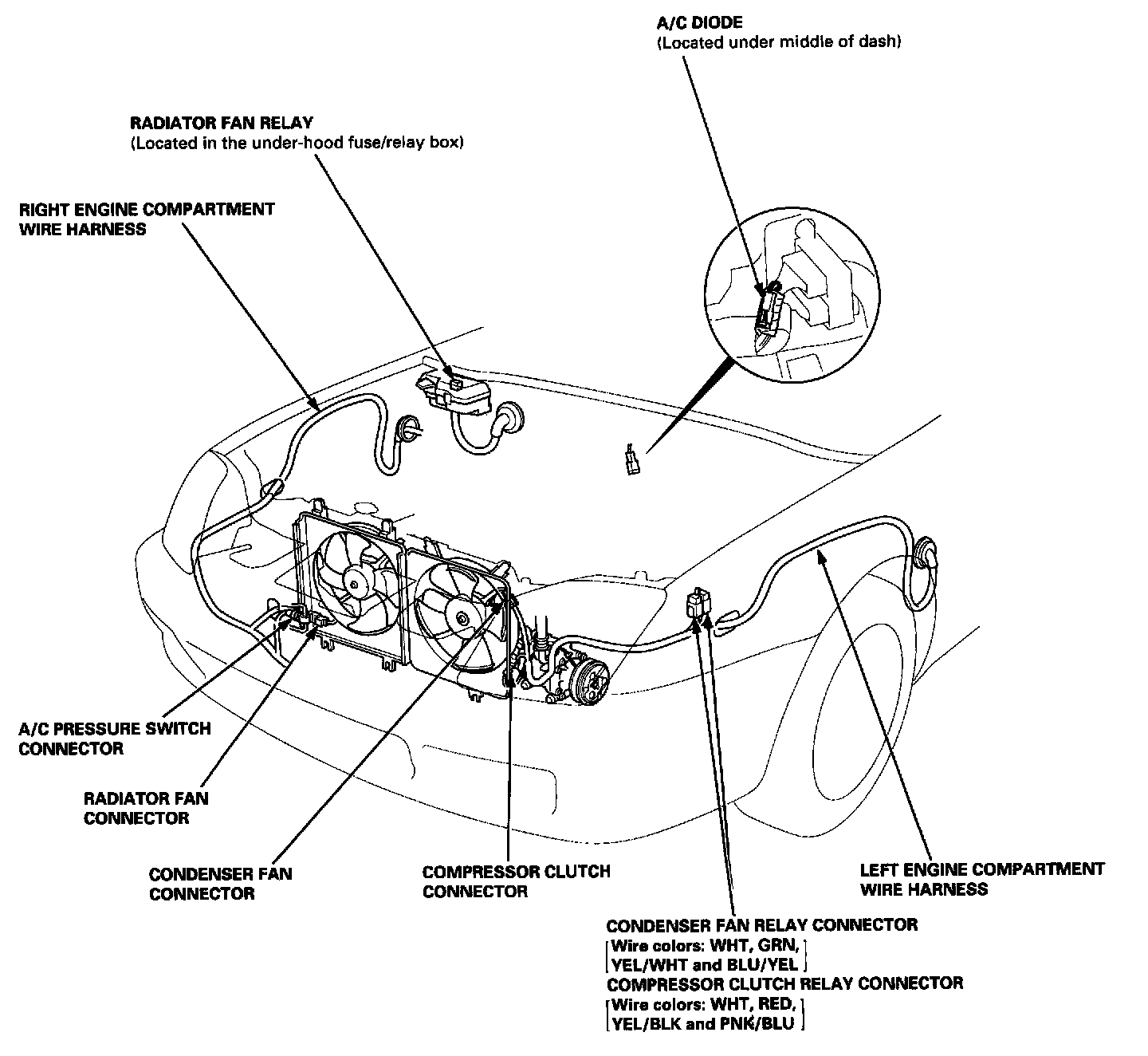 A/C DIODE
(Located under middle of dash)

RADIATOR FAN RELAY
(Located in the under-hood fuse/relay box)

RIGHT ENGINE COMPARTMENT WIRE HARNESS

A/C PRESSURE SWITCH CONNECTOR

RADIATOR FAN CONNECTOR

CONDENSER FAN CONNECTOR

COMPRESSOR CLUTCH CONNECTOR

LEFT ENGINE COMPARTMENT WIRE HARNESS

CONDENSER FAN RELAY CONNECTOR
[Wire colors: WHT, GRN, YEL/WHT and BLU/YEL]
COMPRESSOR CLUTCH RELAY CONNECTOR
[Wire colors: WHT, RED, YEL/BLK and PNK/BLU]