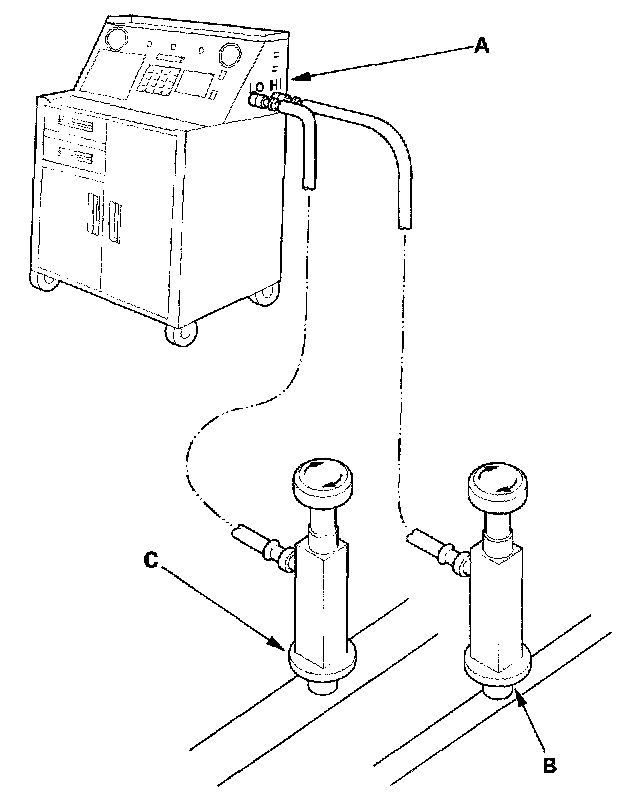 A
LO HI
C
B