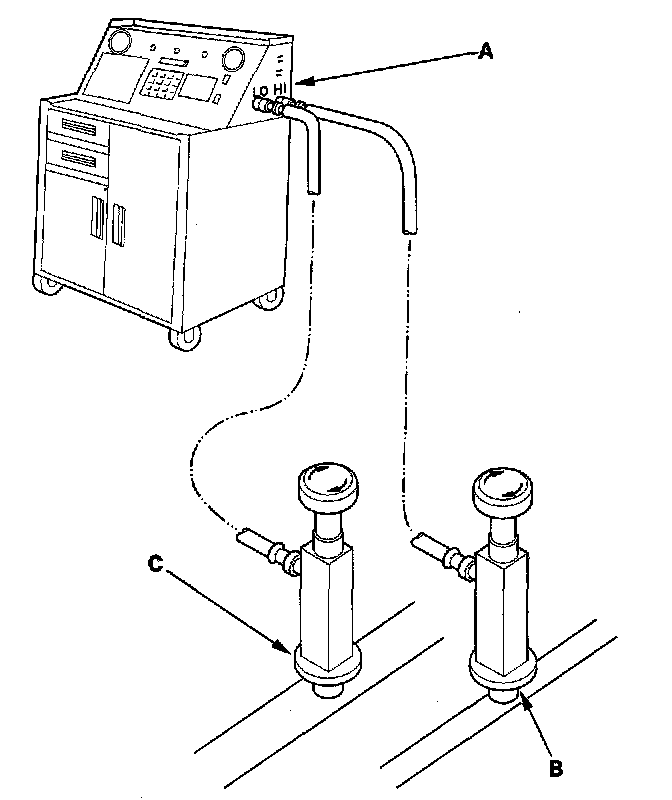 A
LO HI
C
B