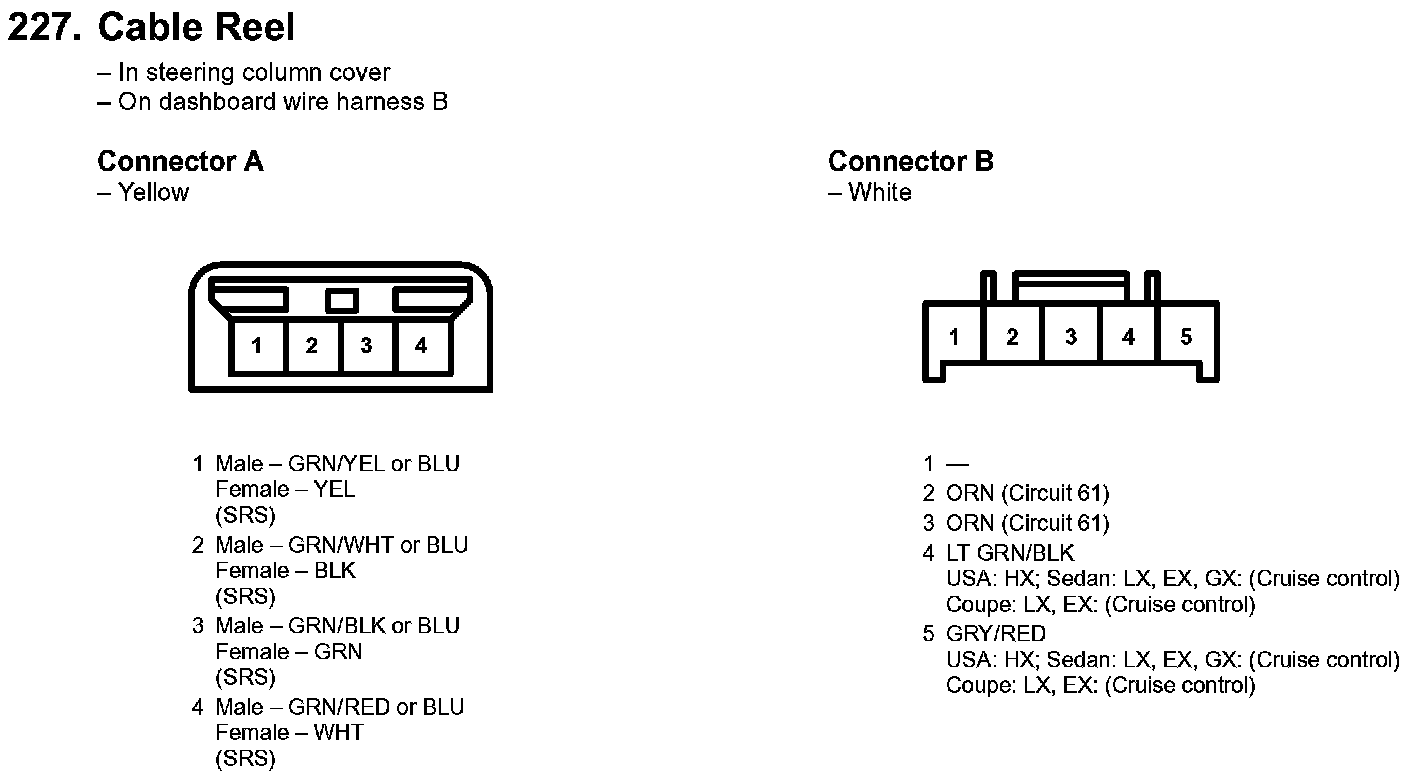 227. Cable Reel

– In steering column cover
– On dashboard wire harness B

Connector A
– Yellow

1 2 3 4

1 Male – GRN/YEL or BLU
Female – YEL
(SRS)
2 Male – GRN/WHT or BLU
Female – BLK
(SRS)
3 Male – GRN/BLK or BLU
Female – GRN
(SRS)
4 Male – GRN/RED or BLU
Female – WHT
(SRS)

Connector B
– White

1 2 3 4 5

1 —
2 ORN (Circuit 61)
3 ORN (Circuit 61)
4 LT GRN/BLK
USA: HX; Sedan: LX, EX, GX: (Cruise control)
Coupe: LX, EX: (Cruise control)
5 GRY/RED
USA: HX; Sedan: LX, EX, GX: (Cruise control)
Coupe: LX, EX: (Cruise control)