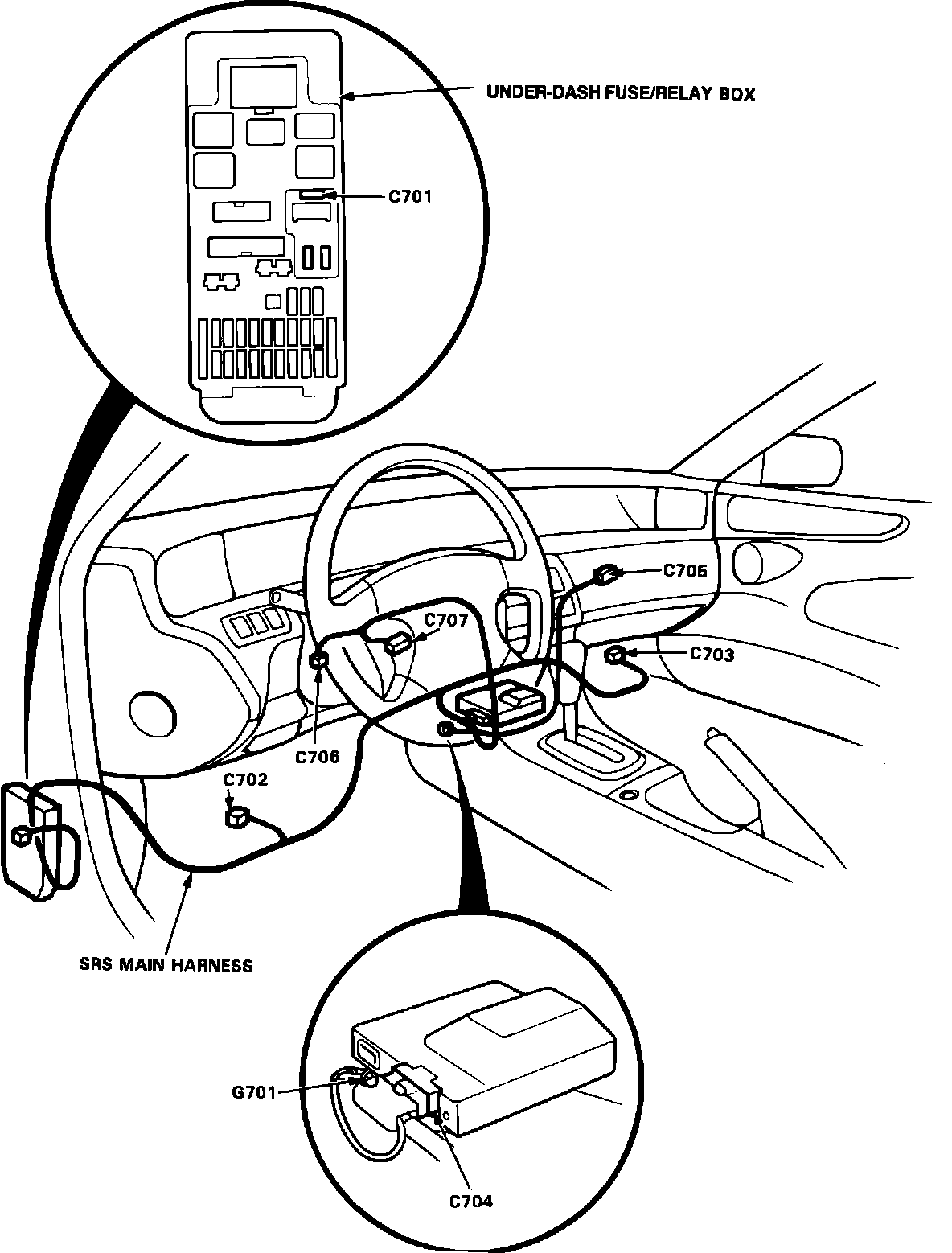 UNDER-DASH FUSE/RELAY BOX

C701

C705

C707

C703

C706

C702

SRS MAIN HARNESS

G701

C704