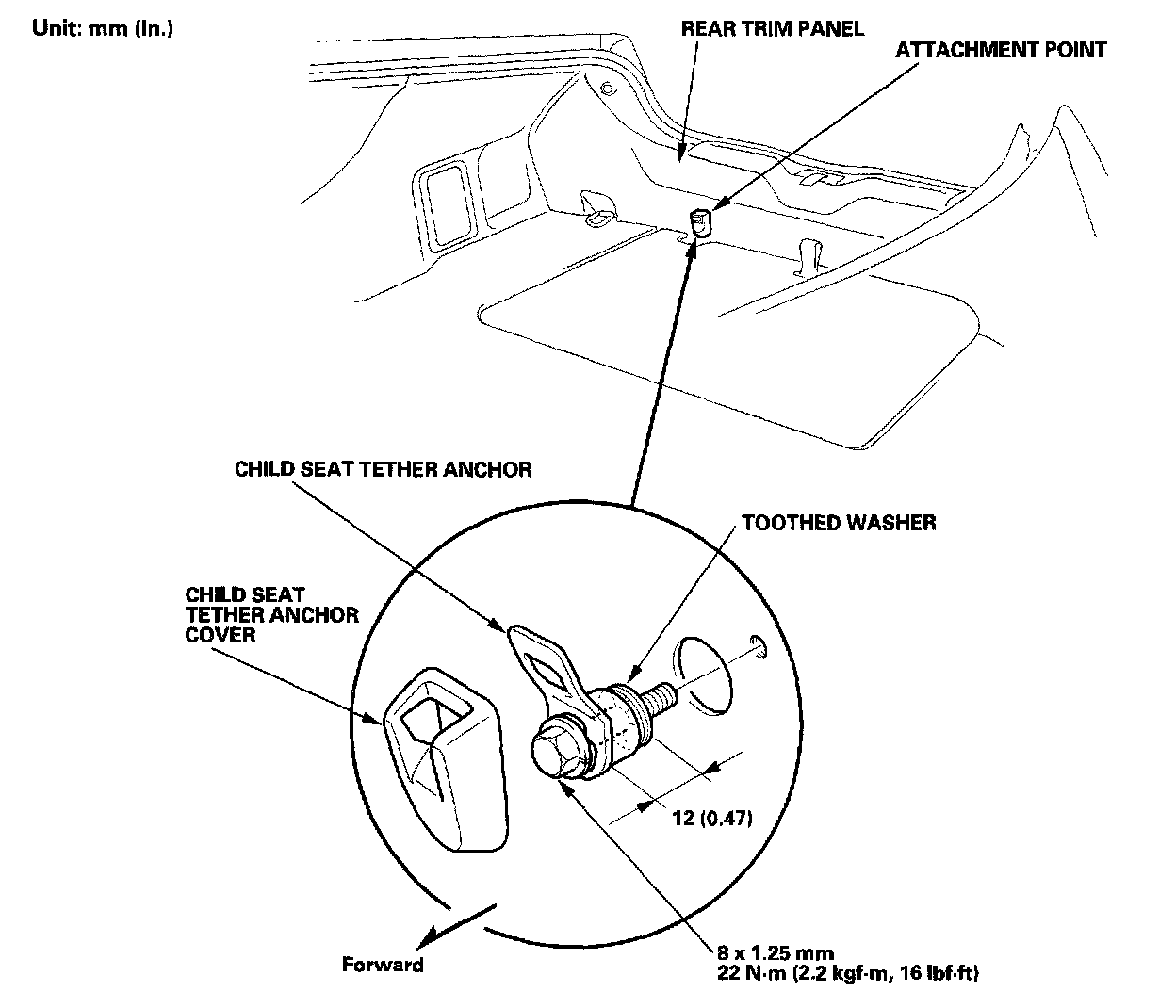 Unit: mm (in.)

REAR TRIM PANEL

ATTACHMENT POINT

CHILD SEAT TETHER ANCHOR

TOOTHED WASHER

CHILD SEAT TETHER ANCHOR COVER

12 (0.47)

Forward

8 x 1.25 mm
22 N·m (2.2 kgf·m, 16 lbf·ft)