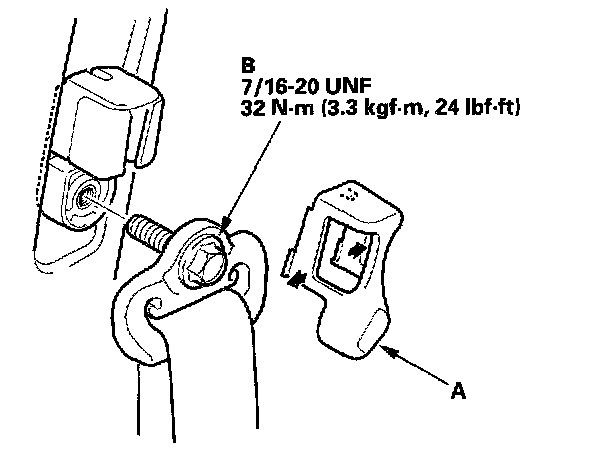 B
7/16-20 UNF
32 N·m (3.3 kgf·m, 24 lbf·ft)

A