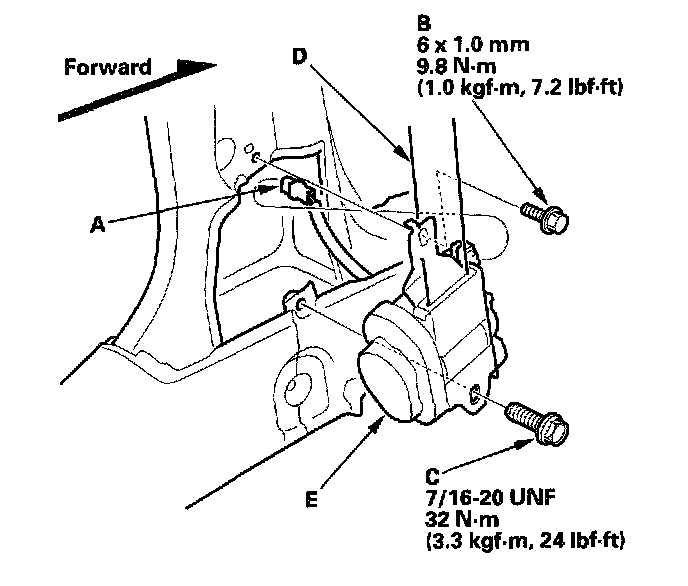 Forward

D

B
6 x 1.0 mm
9.8 N·m
(1.0 kgf·m, 7.2 lbf·ft)

A

E

C
7/16-20 UNF
32 N·m
(3.3 kgf·m, 24 lbf·ft)