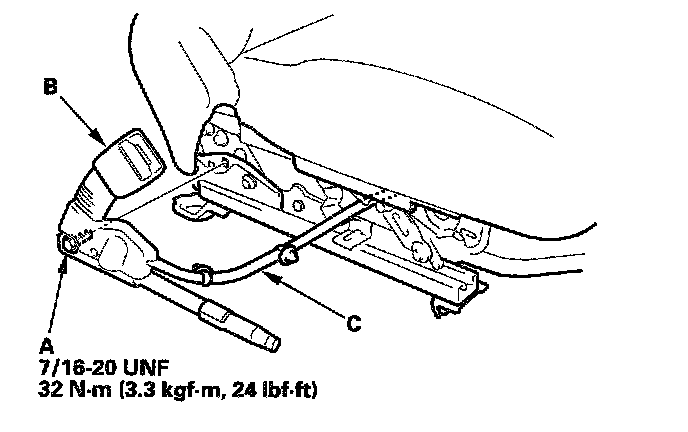 B

C

A
7/16-20 UNF
32 N·m (3.3 kgf·m, 24 lbf·ft)