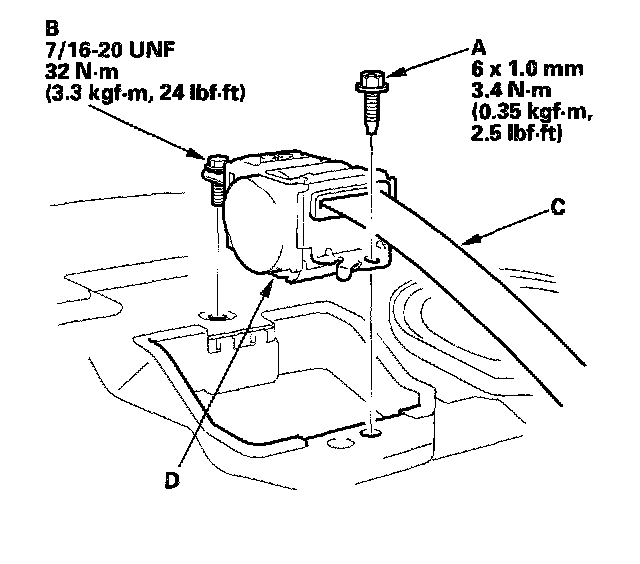 B
7/16-20 UNF
32 N·m
(3.3 kgf·m, 24 lbf·ft)

A
6 x 1.0 mm
3.4 N·m
(0.35 kgf·m,
2.5 lbf·ft)

C

D