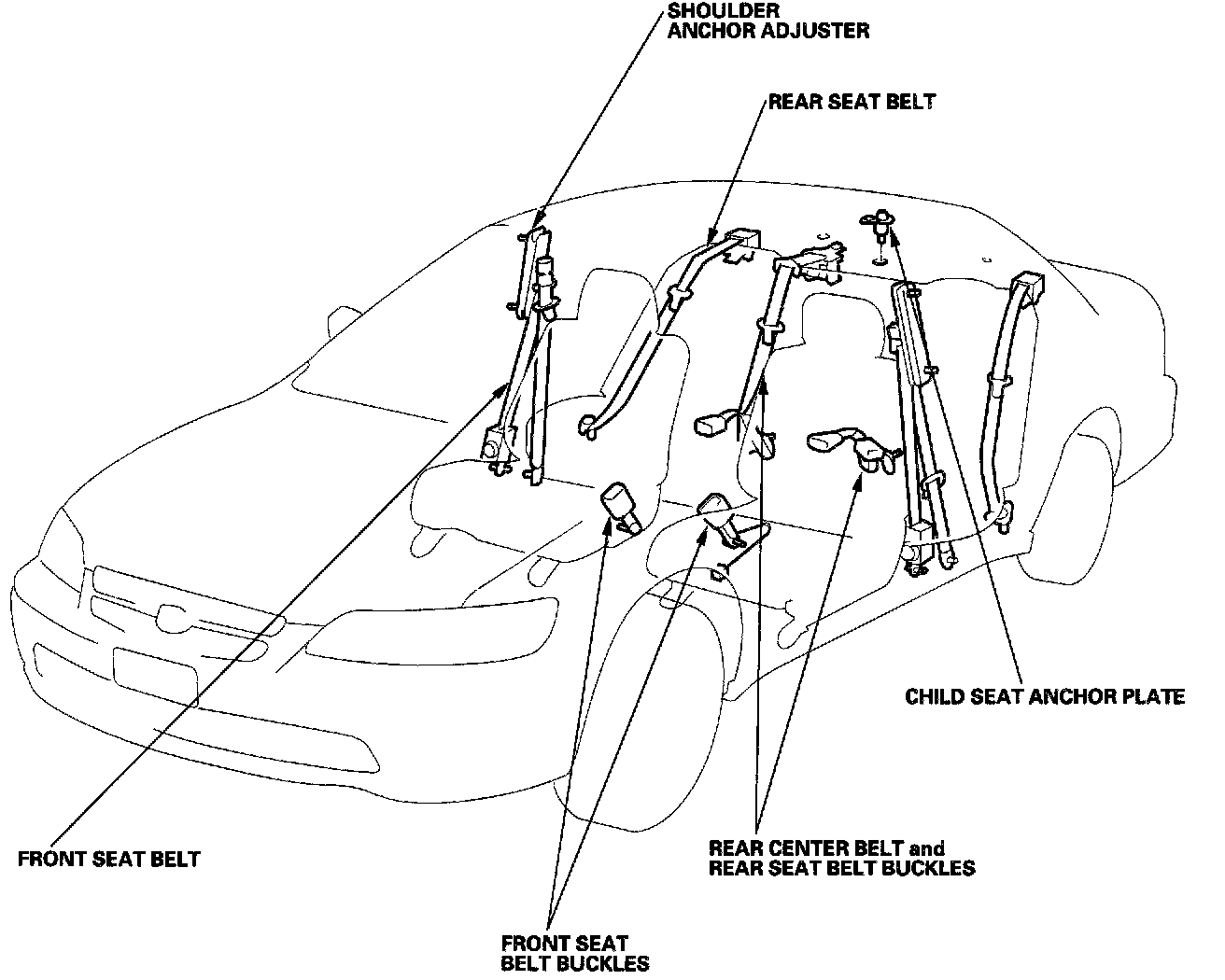 SHOULDER
ANCHOR ADJUSTER

REAR SEAT BELT

CHILD SEAT ANCHOR PLATE

FRONT SEAT BELT

REAR CENTER BELT and
REAR SEAT BELT BUCKLES

FRONT SEAT
BELT BUCKLES