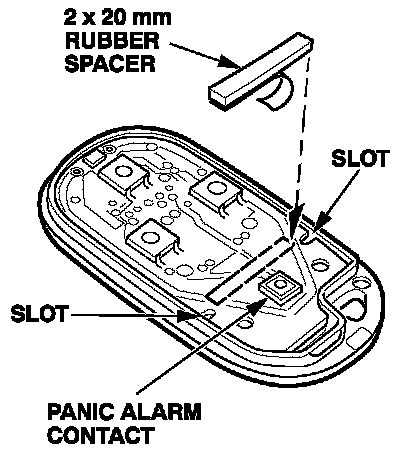 2 x 20 mm
RUBBER
SPACER

SLOT

SLOT

PANIC ALARM
CONTACT