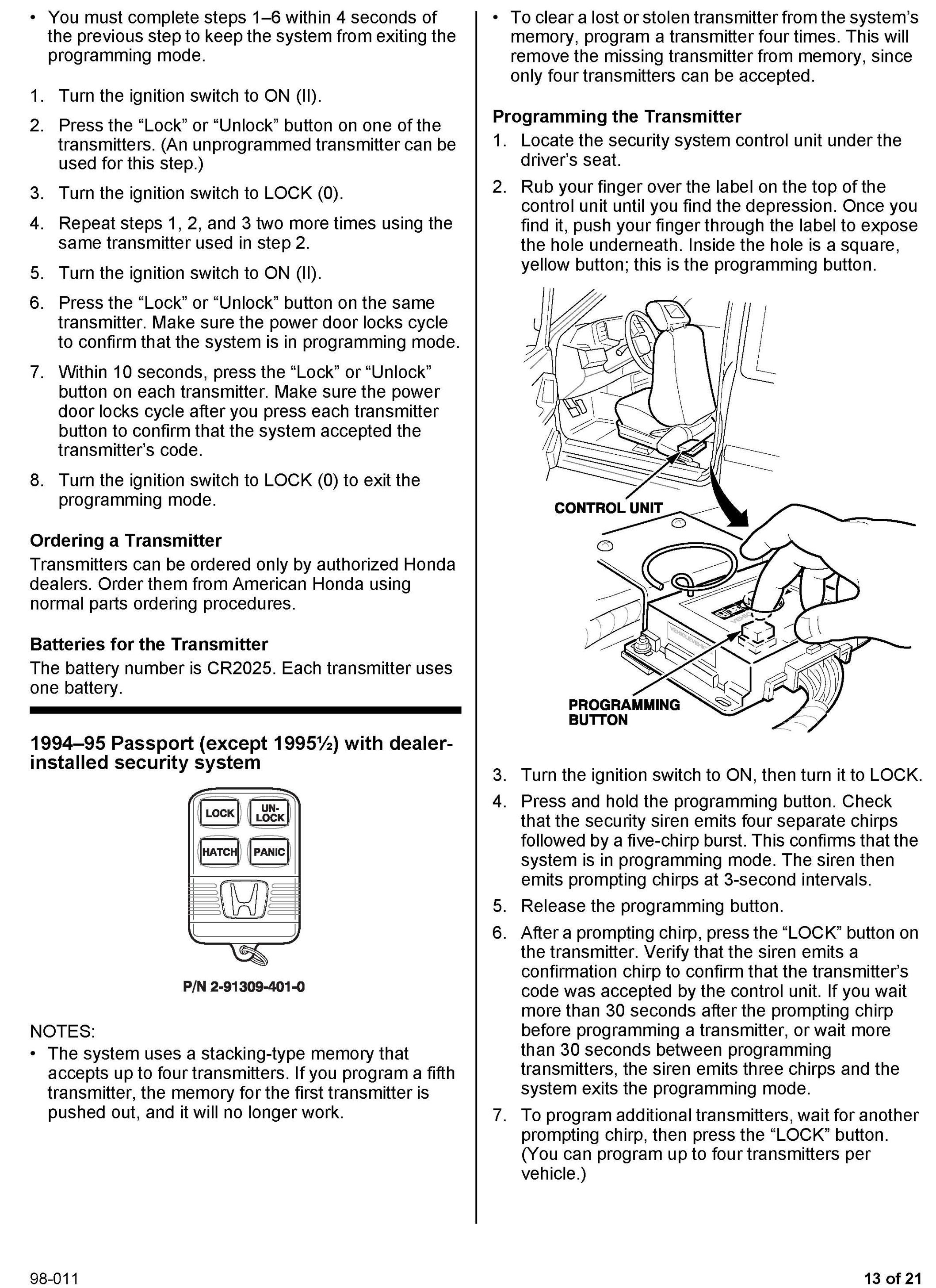 • You must complete steps 1–6 within 4 seconds of the previous step to keep the system from exiting the programming mode.

1. Turn the ignition switch to ON (II).
2. Press the “Lock” or “Unlock” button on one of the transmitters. (An unprogrammed transmitter can be used for this step.)
3. Turn the ignition switch to LOCK (0).
4. Repeat steps 1, 2, and 3 two more times using the same transmitter used in step 2.
5. Turn the ignition switch to ON (II).
6. Press the “Lock” or “Unlock” button on the same transmitter. Make sure the power door locks cycle to confirm that the system is in programming mode.
7. Within 10 seconds, press the “Lock” or “Unlock” button on each transmitter. Make sure the power door locks cycle after you press each transmitter button to confirm that the system accepted the transmitter’s code.
8. Turn the ignition switch to LOCK (0) to exit the programming mode.

Ordering a Transmitter
Transmitters can be ordered only by authorized Honda dealers. Order them from American Honda using normal parts ordering procedures.

Batteries for the Transmitter
The battery number is CR2025. Each transmitter uses one battery.

1994–95 Passport (except 1995½) with dealer-installed security system

LOCK
UN-LOCK
HATCH
PANIC

P/N 2-91309-401-0

NOTES:
• The system uses a stacking-type memory that accepts up to four transmitters. If you program a fifth transmitter, the memory for the first transmitter is pushed out, and it will no longer work.

• To clear a lost or stolen transmitter from the system’s memory, program a transmitter four times. This will remove the missing transmitter from memory, since only four transmitters can be accepted.

Programming the Transmitter
1. Locate the security system control unit under the driver’s seat.
2. Rub your finger over the label on the top of the control unit until you find the depression. Once you find it, push your finger through the label to expose the hole underneath. Inside the hole is a square, yellow button; this is the programming button.

CONTROL UNIT
PROGRAMMING BUTTON

3. Turn the ignition switch to ON, then turn it to LOCK.
4. Press and hold the programming button. Check that the security siren emits four separate chirps followed by a five-chirp burst. This confirms that the system is in programming mode. The siren then emits prompting chirps at 3-second intervals.
5. Release the programming button.
6. After a prompting chirp, press the “LOCK” button on the transmitter. Verify that the siren emits a confirmation chirp to confirm that the transmitter’s code was accepted by the control unit. If you wait more than 30 seconds after the prompting chirp before programming a transmitter, or wait more than 30 seconds between programming transmitters, the siren emits three chirps and the system exits the programming mode.
7. To program additional transmitters, wait for another prompting chirp, then press the “LOCK” button. (You can program up to four transmitters per vehicle.)

98-011
13 of 21