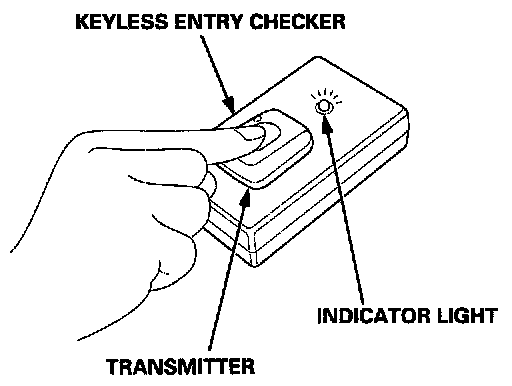 KEYLESS ENTRY CHECKER

INDICATOR LIGHT

TRANSMITTER