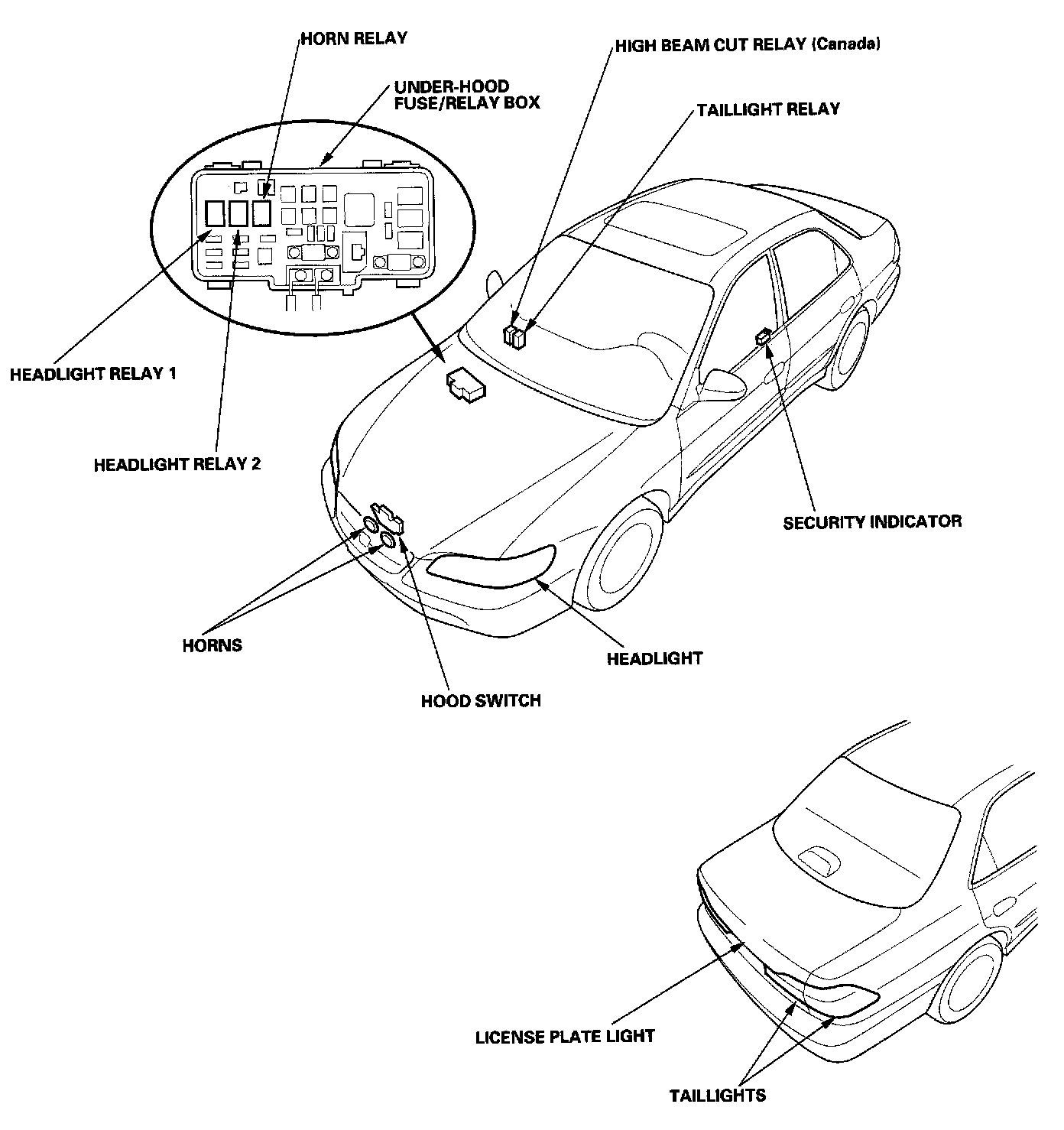 HORN RELAY

UNDER-HOOD FUSE/RELAY BOX

HIGH BEAM CUT RELAY (Canada)

TAILLIGHT RELAY

HEADLIGHT RELAY 1

HEADLIGHT RELAY 2

SECURITY INDICATOR

HORNS

HEADLIGHT

HOOD SWITCH

LICENSE PLATE LIGHT

TAILLIGHTS