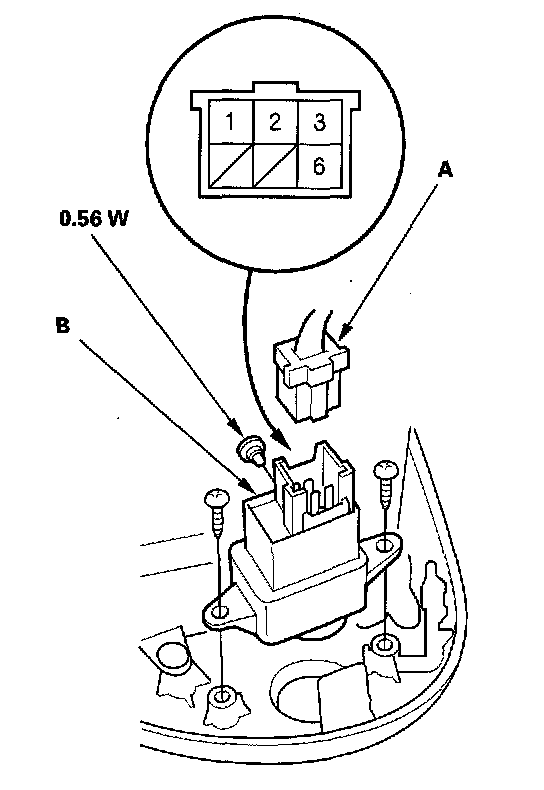 1 2 3
6

A

0.56 W

B