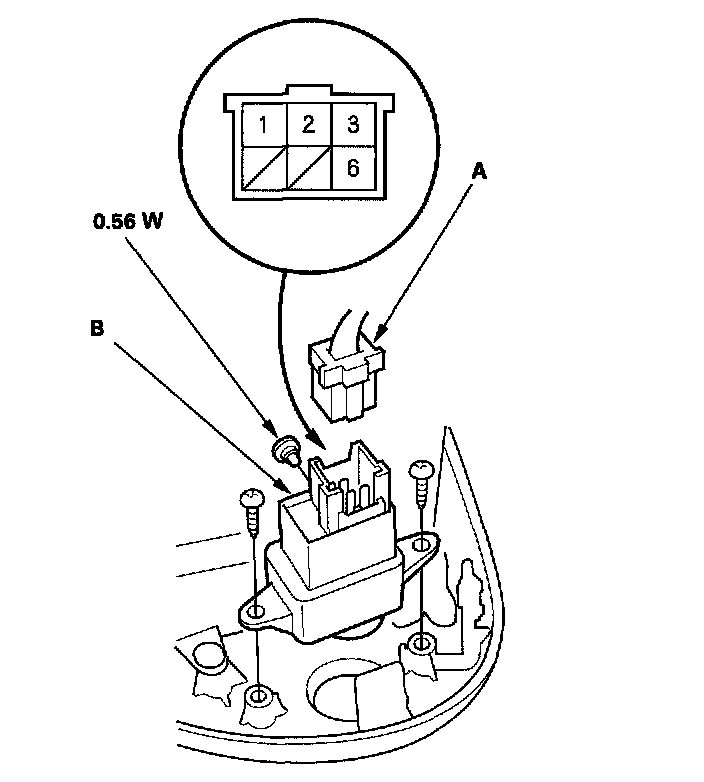 1 2 3
6

A

0.56 W

B