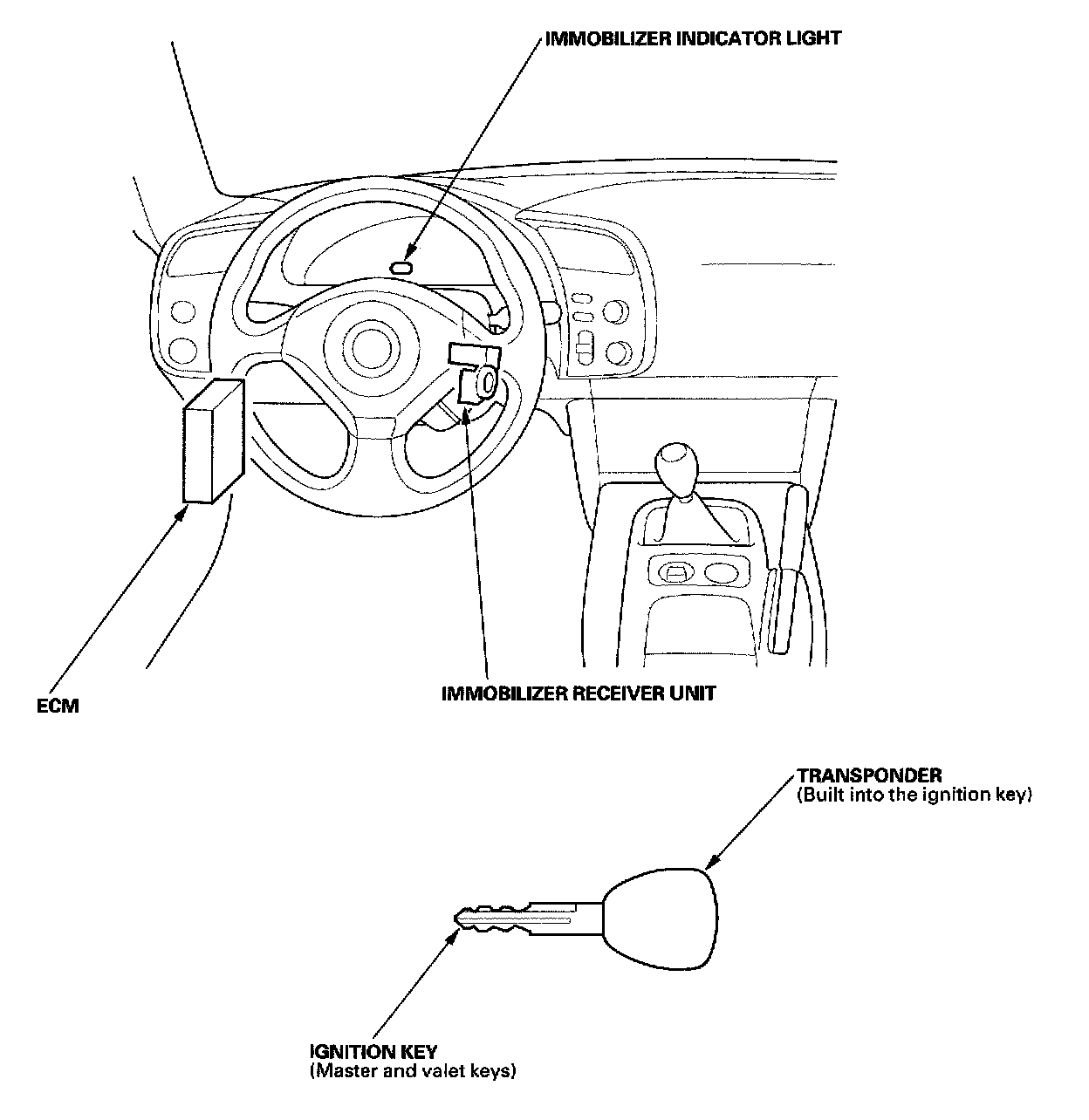 IMMOBILIZER INDICATOR LIGHT

ECM

IMMOBILIZER RECEIVER UNIT

TRANSPONDER
(Built into the ignition key)

IGNITION KEY
(Master and valet keys)