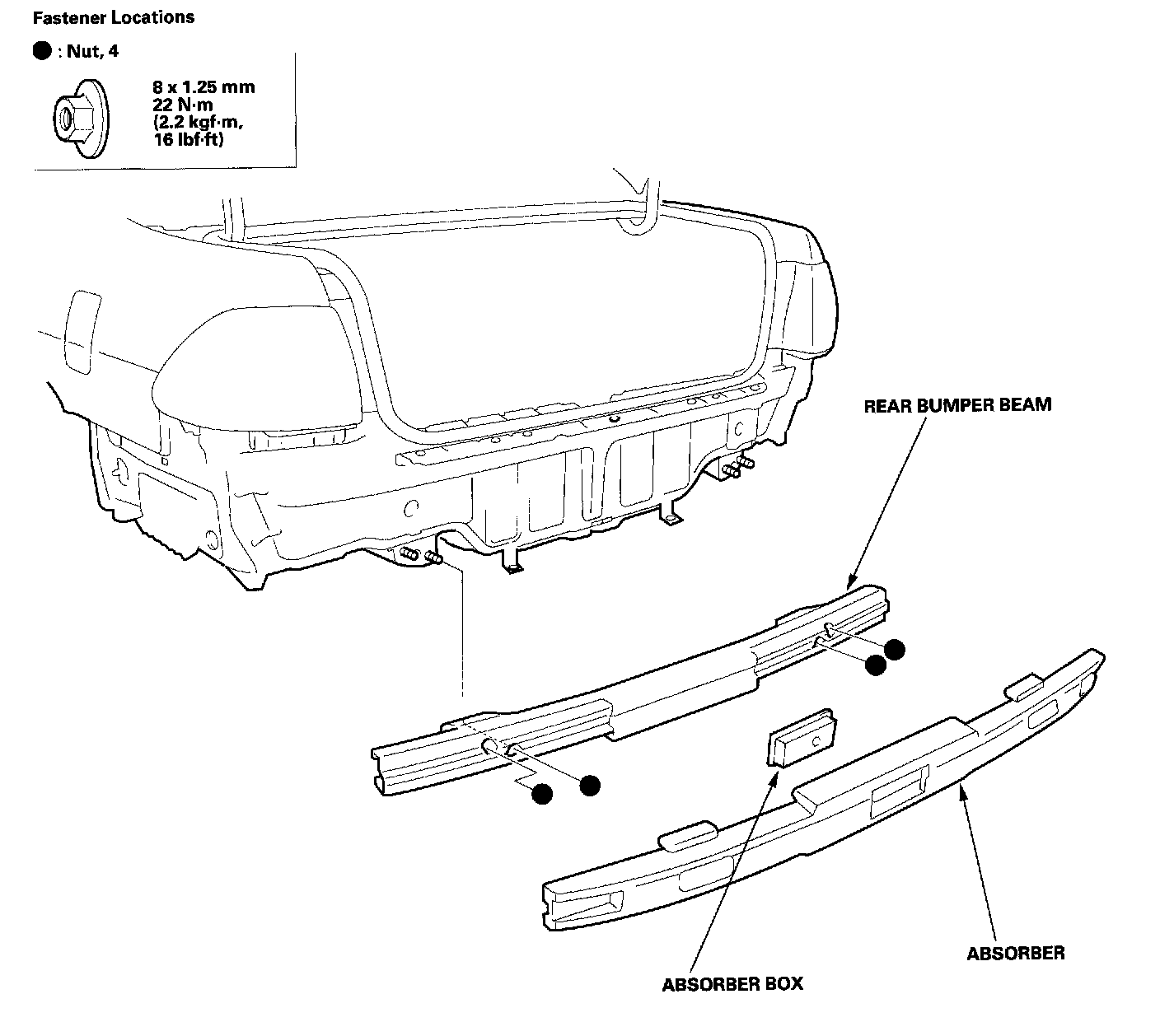 Fastener Locations

● : Nut, 4

8 x 1.25 mm
22 N·m
(2.2 kgf·m,
16 lbf·ft)

REAR BUMPER BEAM

ABSORBER BOX

ABSORBER