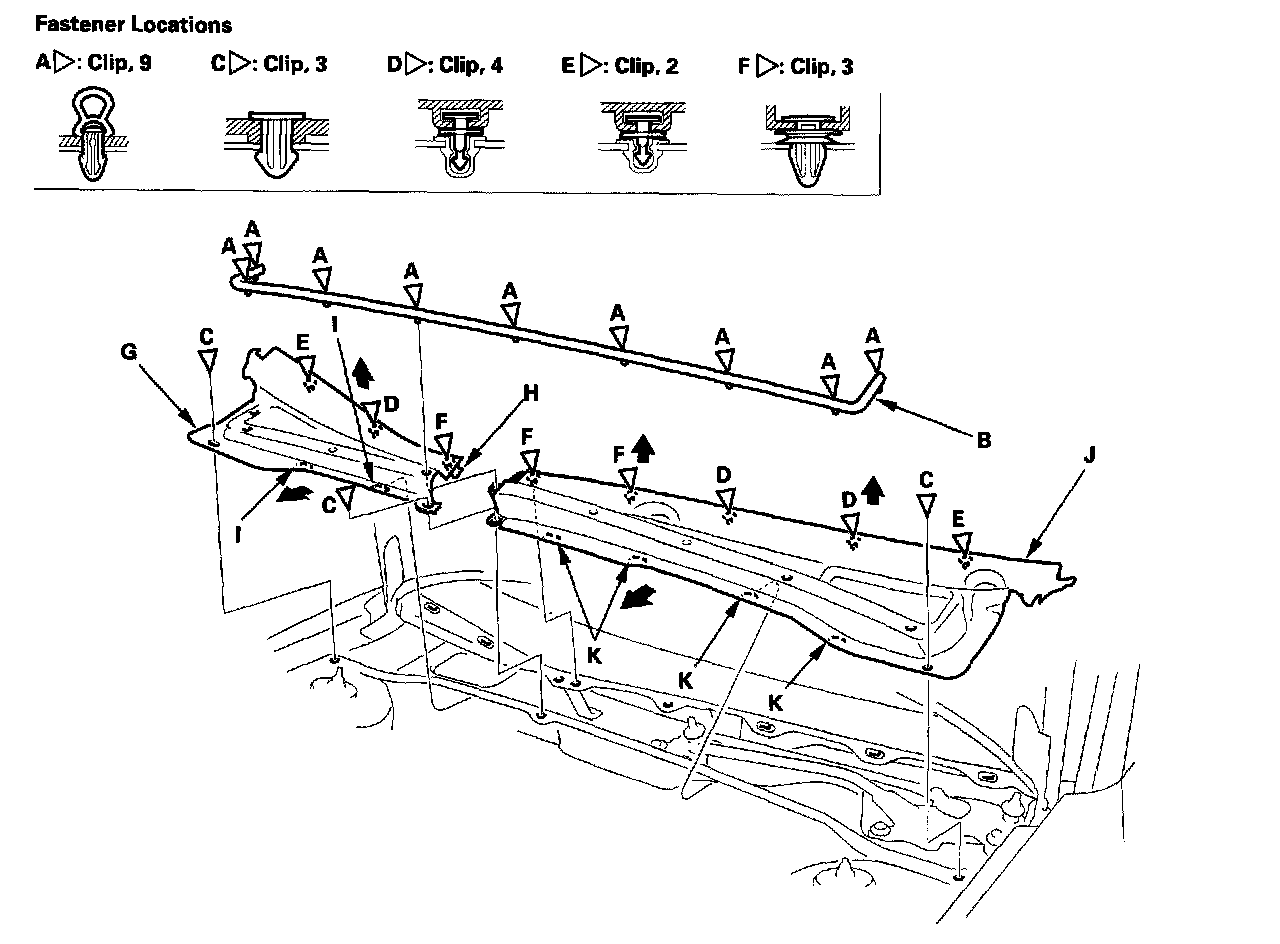 Fastener Locations

A▷: Clip, 9
C▷: Clip, 3
D▷: Clip, 4
E▷: Clip, 2
F▷: Clip, 3

A
A
A
A
A
A
A
A
A
B
G
C
E
I
D
F
H
I
C
F
F
D
D
C
E
J
K
K
K