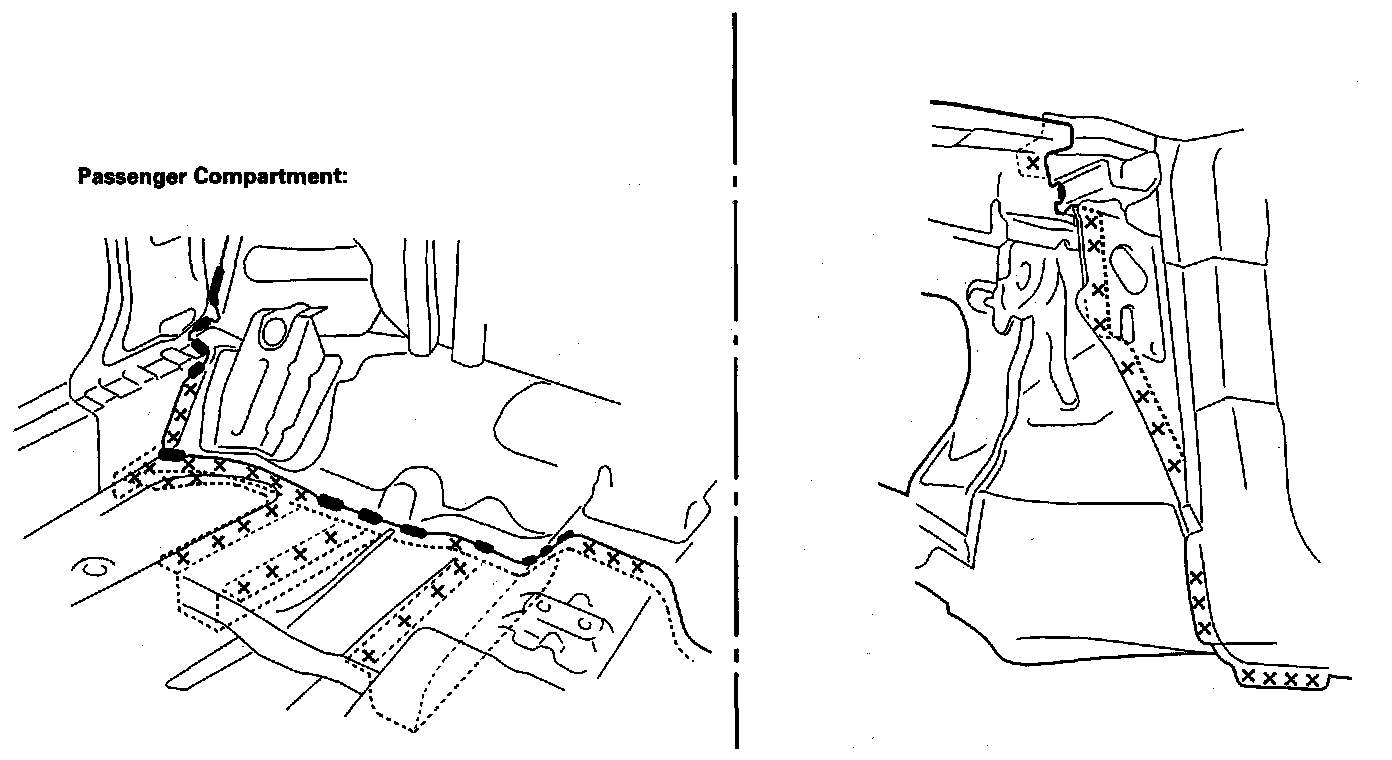 Passenger Compartment: