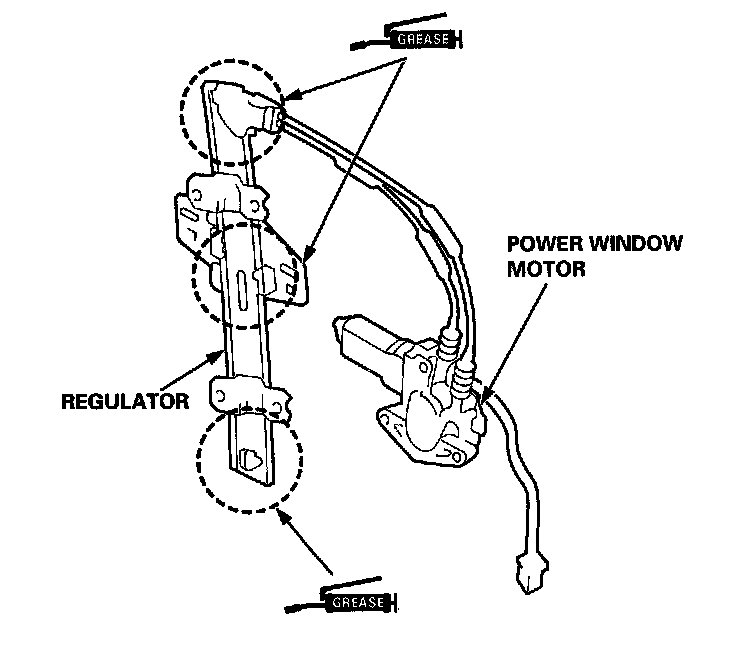 GREASE

POWER WINDOW MOTOR

REGULATOR

GREASE