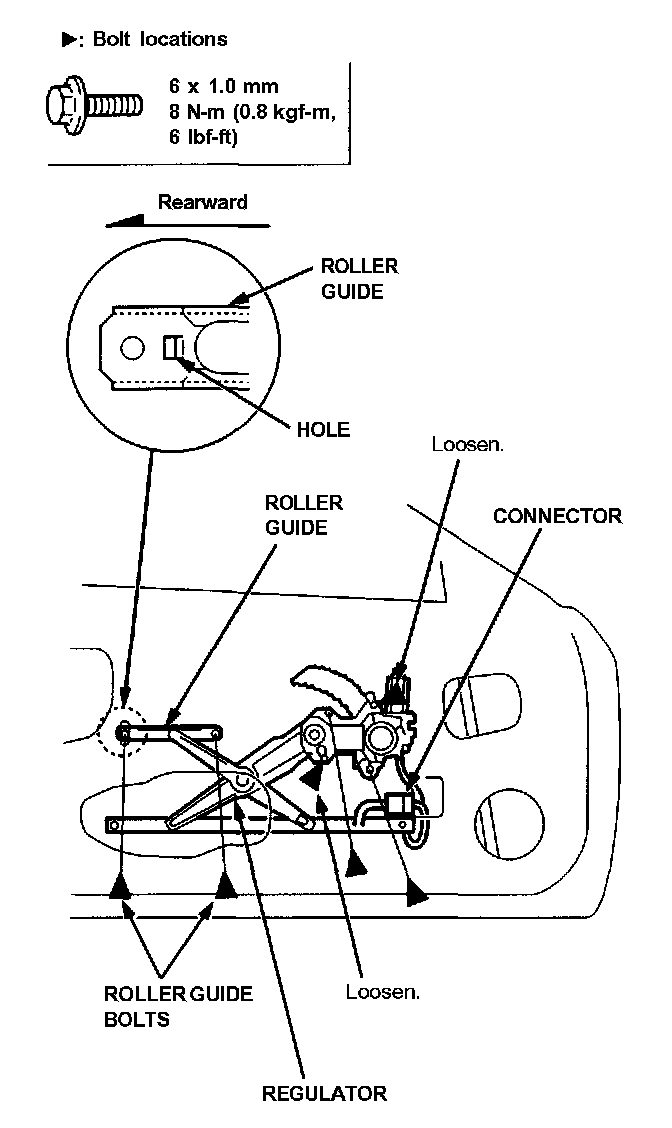 ▶: Bolt locations

6 x 1.0 mm
8 N-m (0.8 kgf-m, 6 lbf-ft)

Rearward

ROLLER GUIDE

HOLE

Loosen.

ROLLER GUIDE

CONNECTOR

ROLLER GUIDE BOLTS

Loosen.

REGULATOR