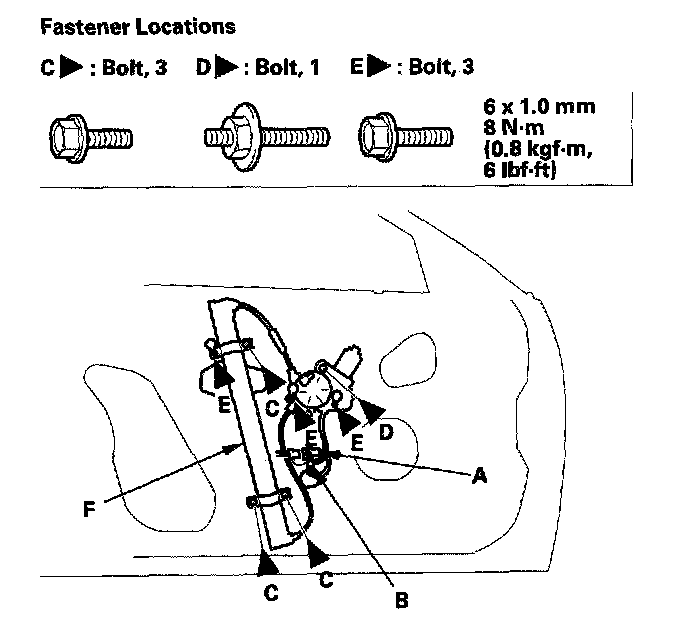 Fastener Locations

C ▶ : Bolt, 3 D ▶ : Bolt, 1 E ▶ : Bolt, 3

6 x 1.0 mm
8 N·m
(0.8 kgf·m,
6 lbf·ft)

E
C
E
E
D
A
F
C
C
B