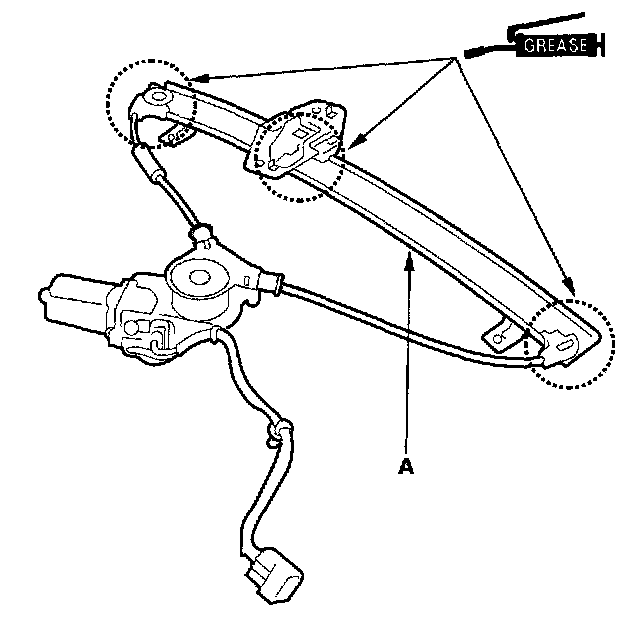 GREASE

A