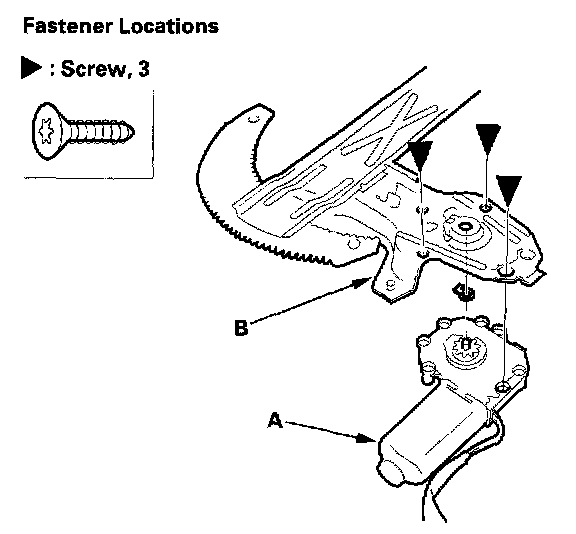 Fastener Locations

▶ : Screw, 3

B

A