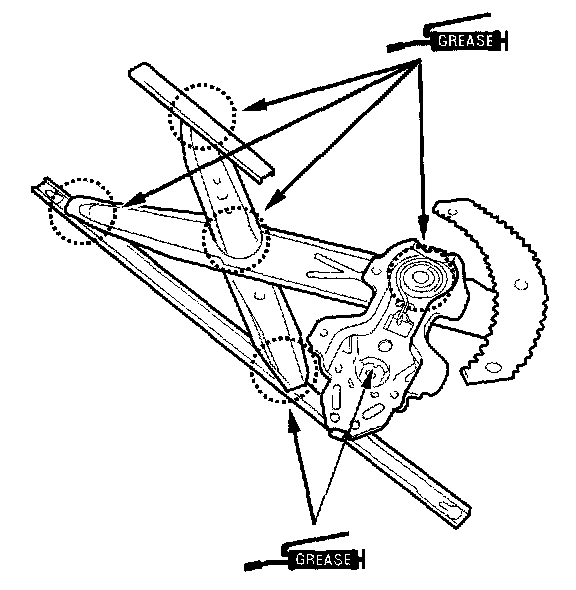 GREASE

GREASE