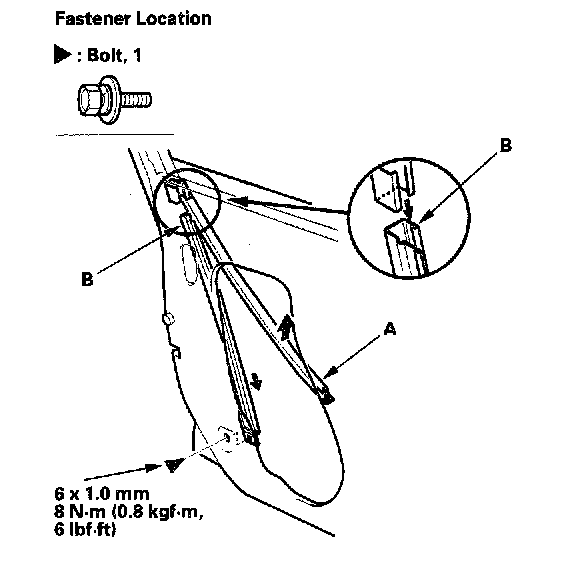 Fastener Location

▶ : Bolt, 1

B

B

A

6 x 1.0 mm
8 N·m (0.8 kgf·m,
6 lbf·ft)