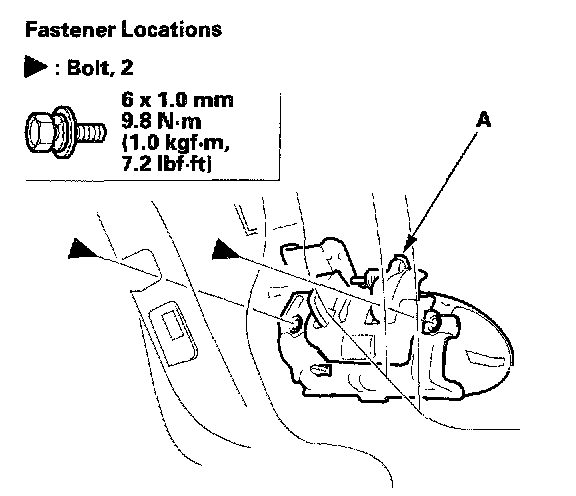 Fastener Locations

▶ : Bolt, 2

6 x 1.0 mm
9.8 N·m
(1.0 kgf·m,
7.2 lbf·ft)

A