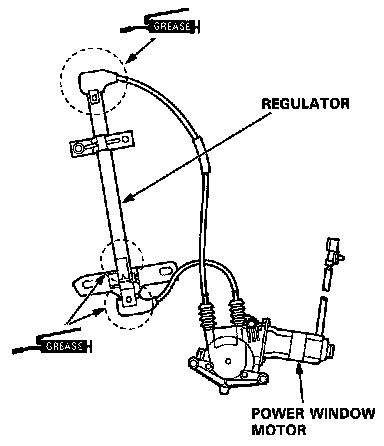 GREASE

REGULATOR

GREASE

POWER WINDOW MOTOR