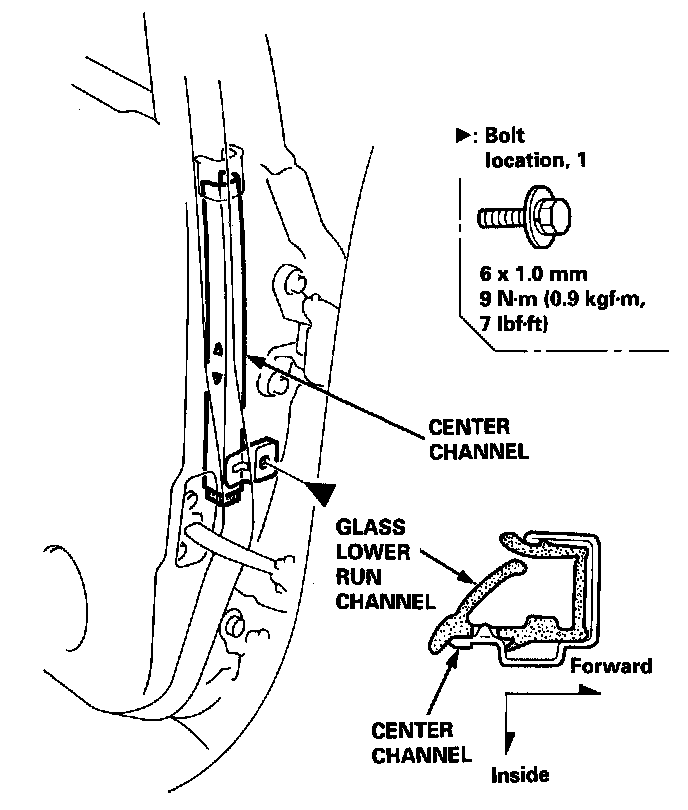 ▶: Bolt location, 1

6 x 1.0 mm
9 N·m (0.9 kgf·m, 7 lbf·ft)

CENTER CHANNEL

GLASS LOWER RUN CHANNEL

Forward

CENTER CHANNEL

Inside