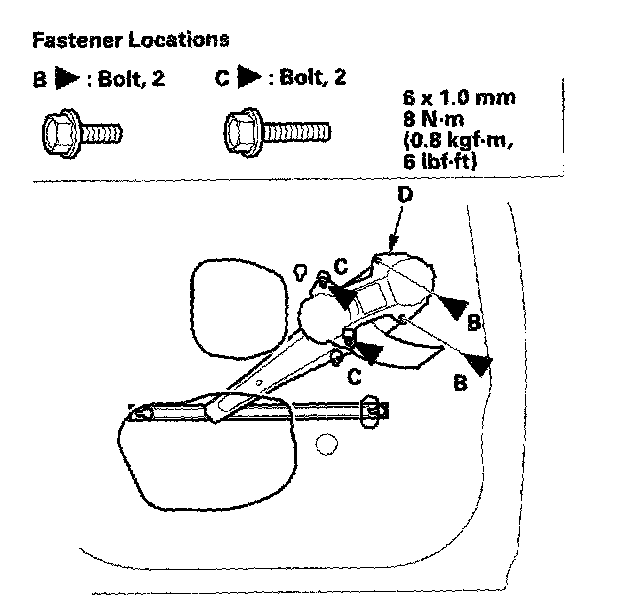 Fastener Locations

B ▶ : Bolt, 2

C ▶ : Bolt, 2

6 x 1.0 mm
8 N·m
(0.8 kgf·m,
6 lbf·ft)

D

C

B

C

B