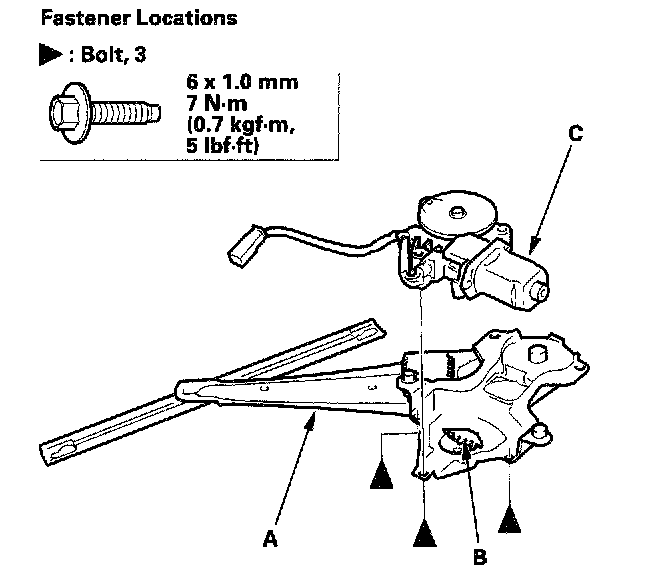 Fastener Locations

▶ : Bolt, 3

6 x 1.0 mm
7 N·m
(0.7 kgf·m,
5 lbf·ft)

C

A

B