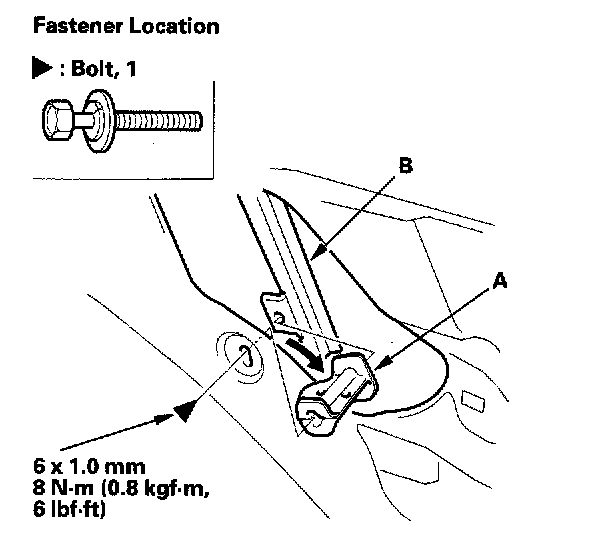 Fastener Location

▶ : Bolt, 1

B

A

6 x 1.0 mm
8 N·m (0.8 kgf·m,
6 lbf·ft)