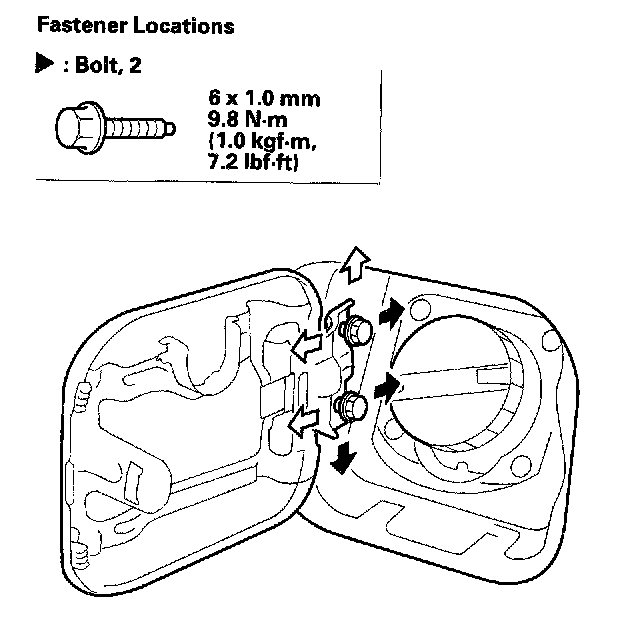 Fastener Locations

▶ : Bolt, 2

6 x 1.0 mm
9.8 N·m
(1.0 kgf·m,
7.2 lbf·ft)