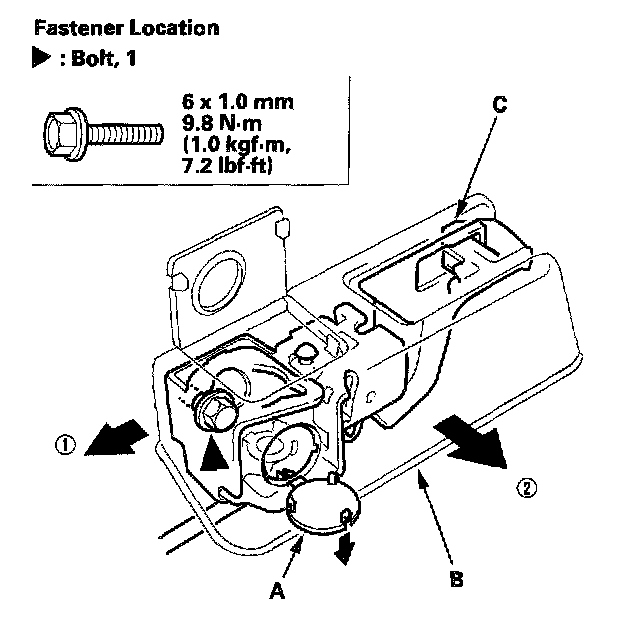 Fastener Location
▶ : Bolt, 1

6 x 1.0 mm
9.8 N·m
(1.0 kgf·m,
7.2 lbf·ft)

C

①

②

A

B