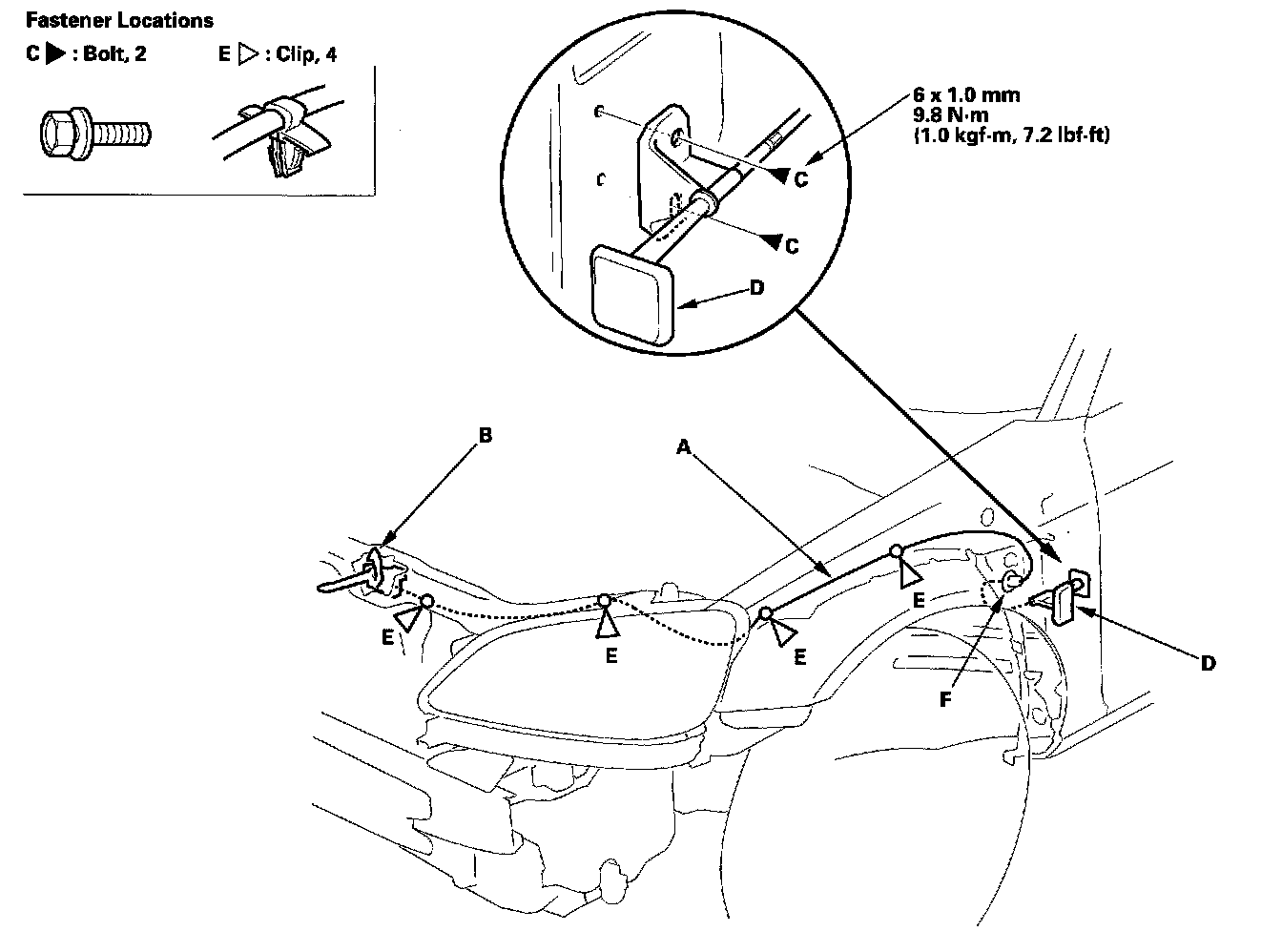 Fastener Locations

C ▶ : Bolt, 2    E ▷ : Clip, 4

6 x 1.0 mm
9.8 N·m
(1.0 kgf·m, 7.2 lbf·ft)

C
C
D
B
A
E
E
E
E
F
D