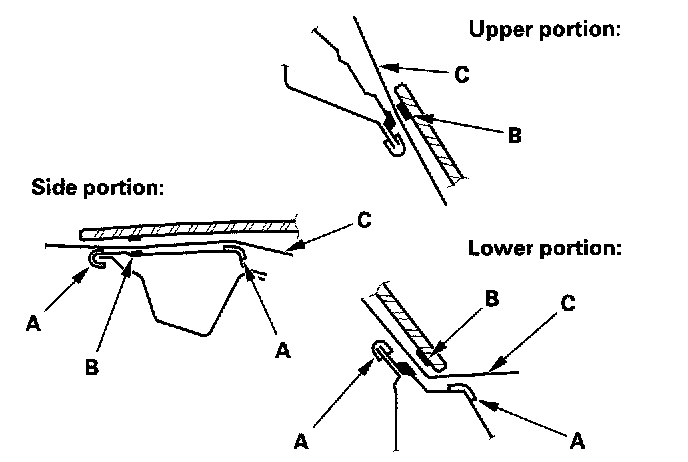 Upper portion:

C

B

Side portion:

C

A

B

A

Lower portion:

B

C

A

A