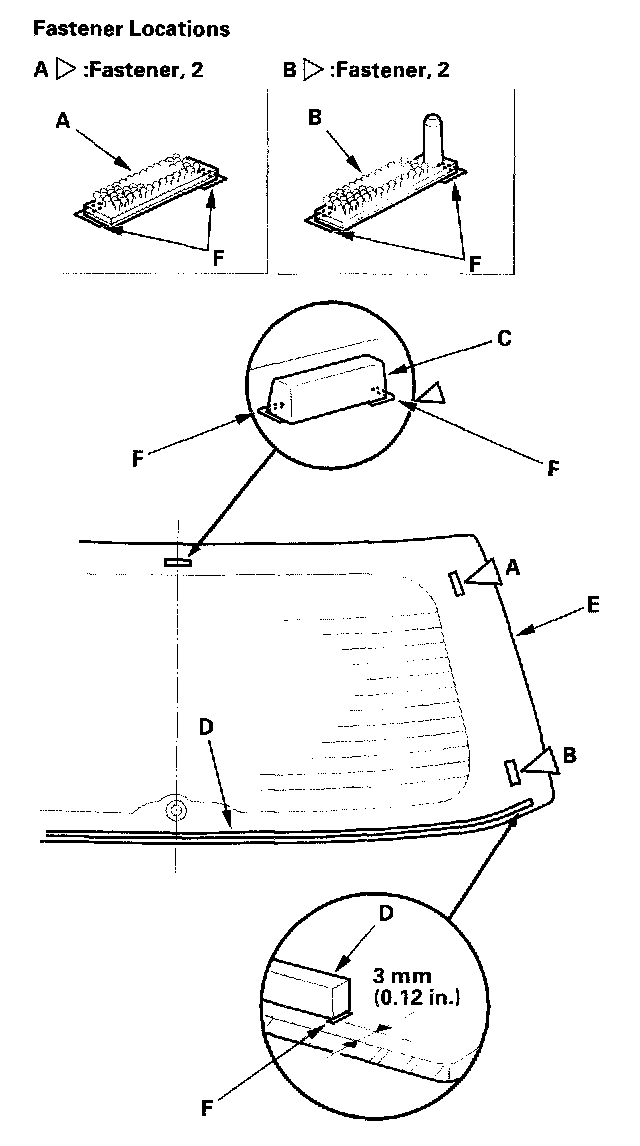 Fastener Locations

A ▷ :Fastener, 2

B ▷ :Fastener, 2

A

F

B

F

C

F

F

A

E

D

B

D

3 mm
(0.12 in.)

F