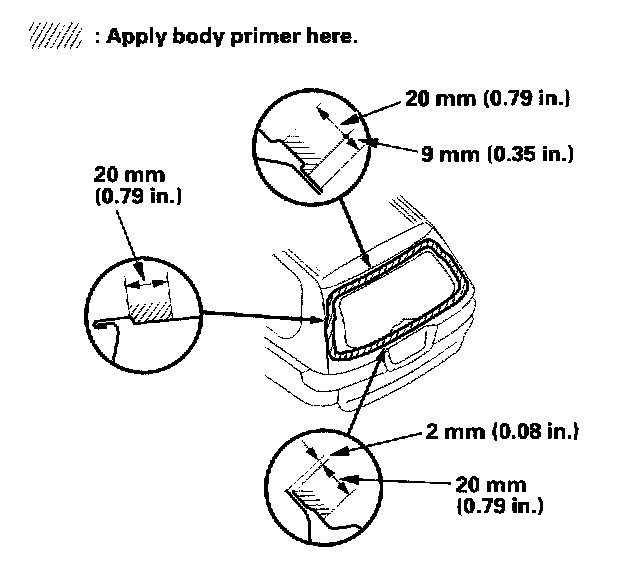 : Apply body primer here.

20 mm (0.79 in.)

9 mm (0.35 in.)

20 mm (0.79 in.)

2 mm (0.08 in.)

20 mm (0.79 in.)