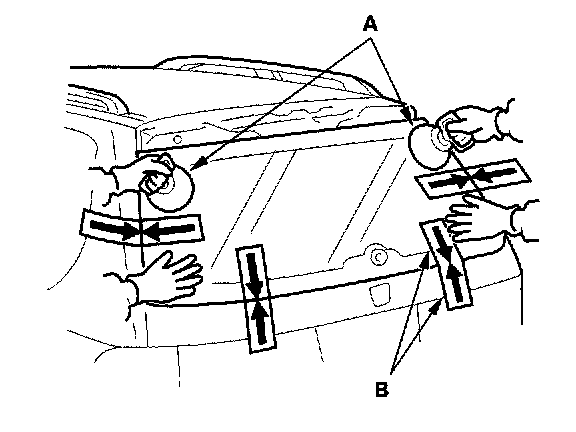 A

B