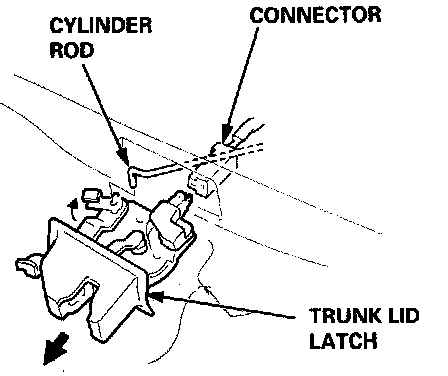 CYLINDER ROD

CONNECTOR

TRUNK LID LATCH