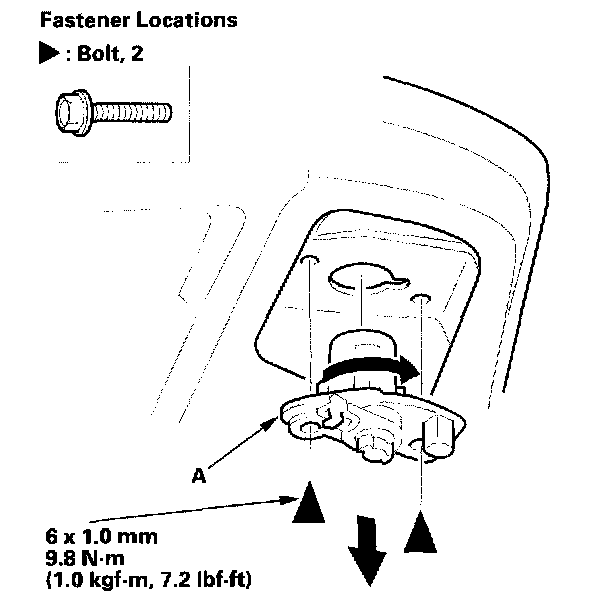 Fastener Locations

▶ : Bolt, 2

A

6 x 1.0 mm
9.8 N·m
(1.0 kgf·m, 7.2 lbf·ft)