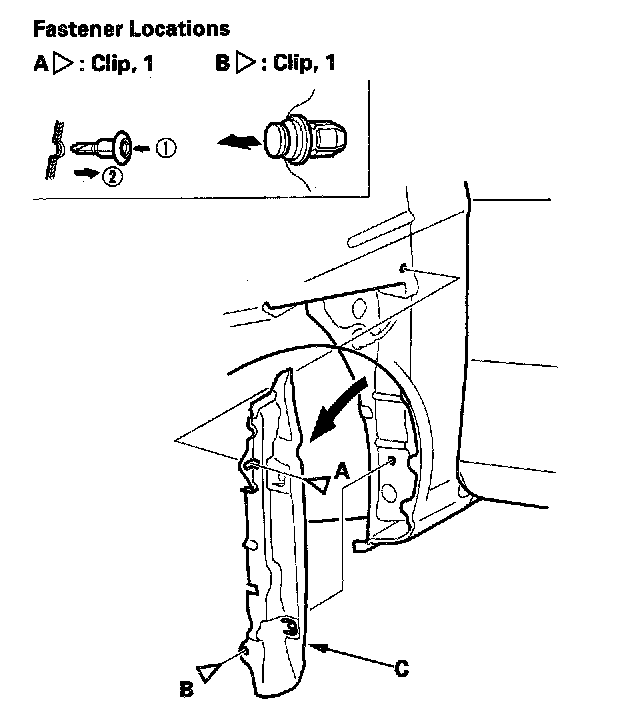 Fastener Locations

A ▷ : Clip, 1    B ▷ : Clip, 1

①

②

A

B

C