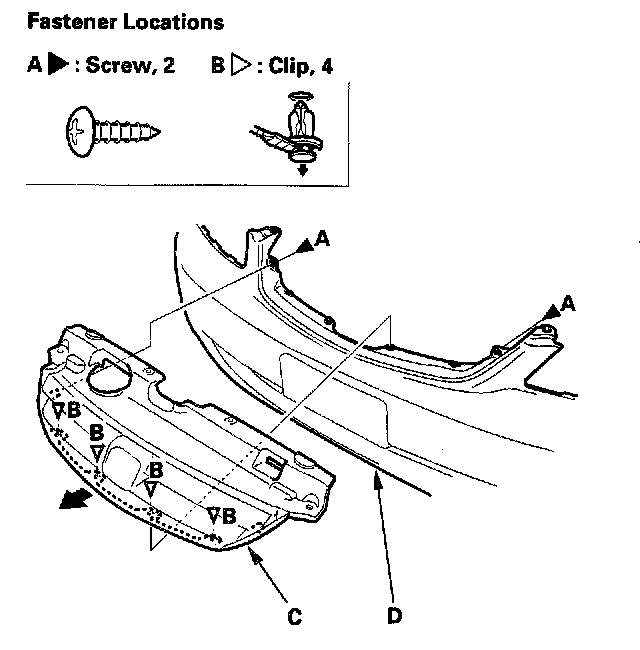 Fastener Locations

A ▶ : Screw, 2 B ▷ : Clip, 4

A
A
B
B
B
B
C
D